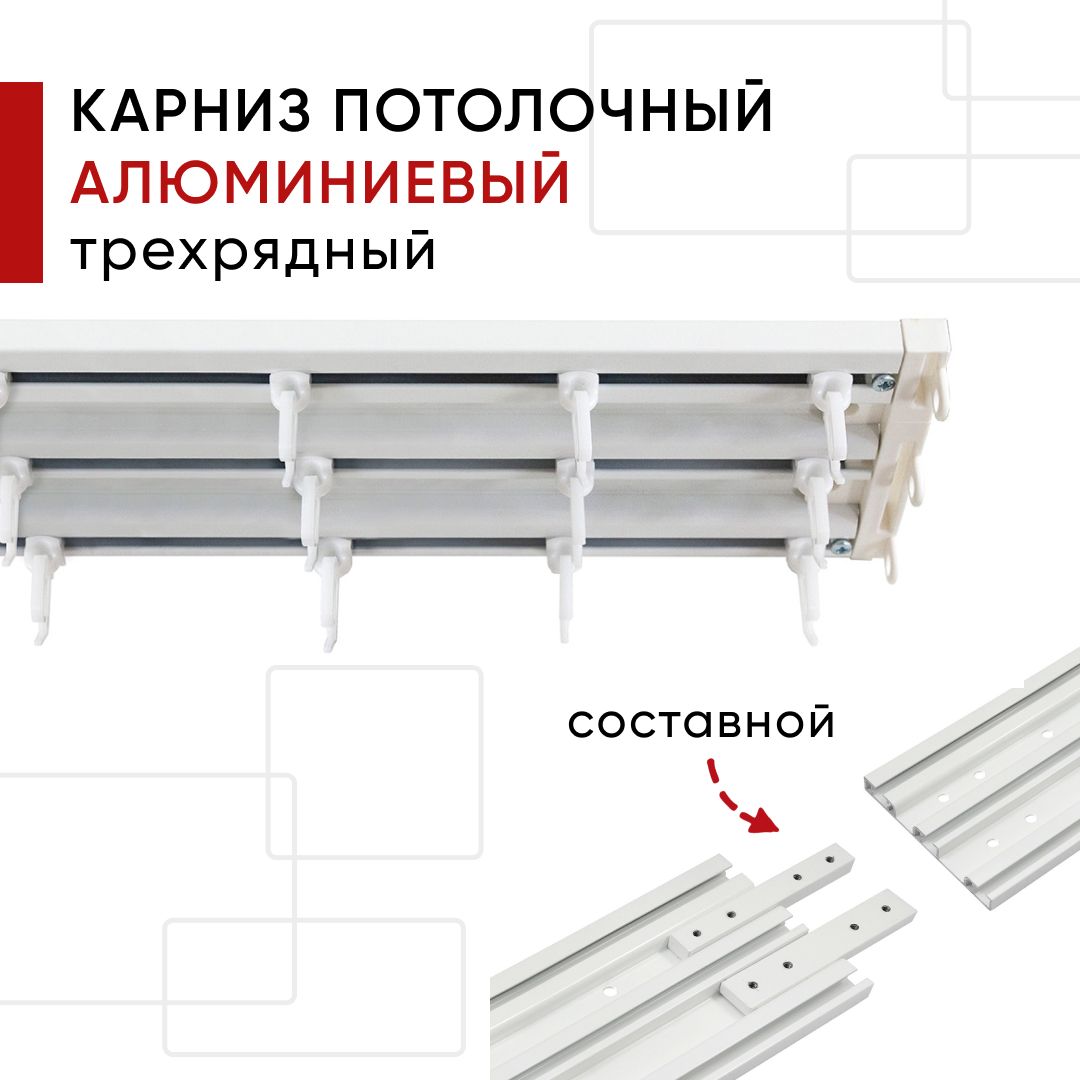 КАРНИЗ ПОТОЛОЧНЫЙ
АЛЮМИНИЕВЫЙ
трехрядный

составной