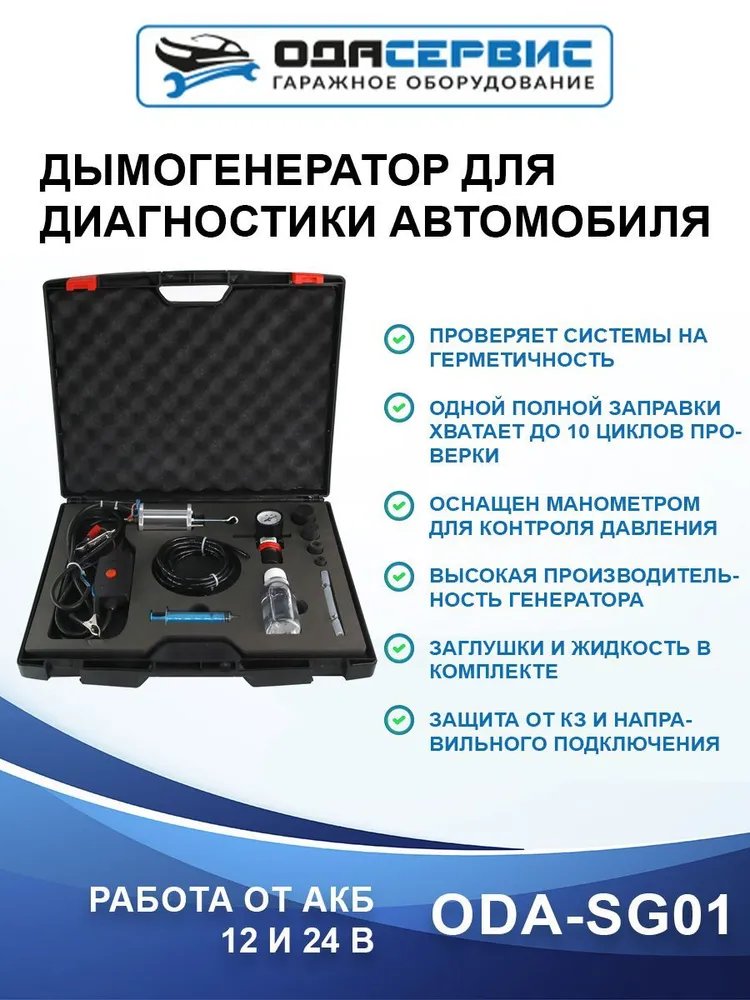 ОДАСЕРВИС
ГАРАЖНОЕ ОБОРУДОВАНИЕ

ДЫМОГЕНЕРАТОР ДЛЯ ДИАГНОСТИКИ АВТОМОБИЛЯ

ПРОВЕРЯЕТ СИСТЕМЫ НА ГЕРМЕТИЧНОСТЬ

ОДНОЙ ПОЛНОЙ ЗАПРАВКИ ХВАТАЕТ ДО 10 ЦИКЛОВ ПРОВЕРКИ

ОСНАЩЕН МАНОМЕТРОМ ДЛЯ КОНТРОЛЯ ДАВЛЕНИЯ

ВЫСОКАЯ ПРОИЗВОДИТЕЛЬНОСТЬ ГЕНЕРАТОРА

ЗАГЛУШКИ И ЖИДКОСТЬ В КОМПЛЕКТЕ

ЗАЩИТА ОТ КЗ И НАПРАВИЛЬНОГО ПОДКЛЮЧЕНИЯ

РАБОТА ОТ АКБ 12 И 24 В

ODA-SG01