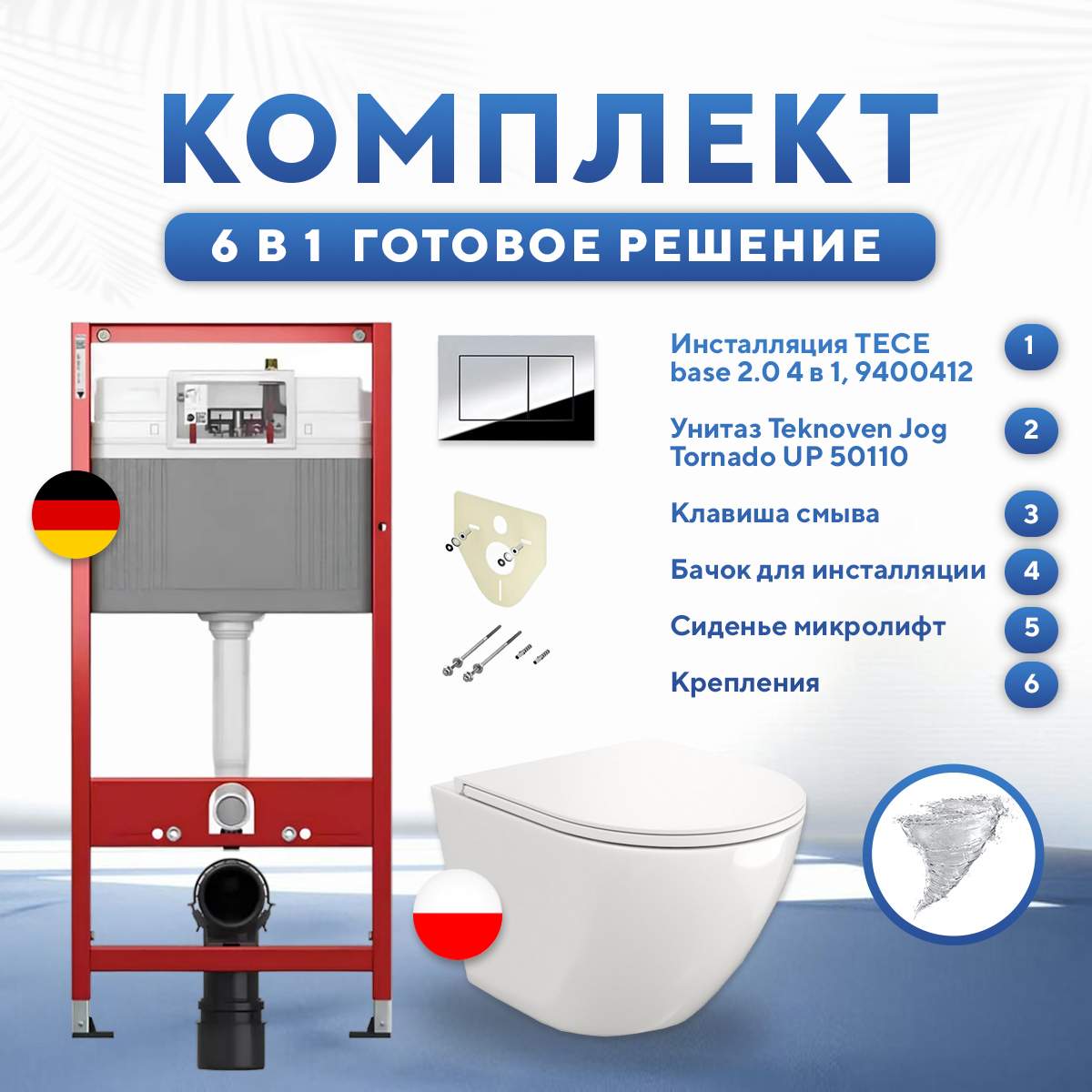 КОМПЛЕКТ

6 В 1 ГОТОВОЕ РЕШЕНИЕ

Инсталляция TECE base 2.0 4 в 1, 9400412 1

Унитаз Teknoven Jog Tornado UP 50110 2

Клавиша смыва 3

Бачок для инсталляции 4

Сиденье микролифт 5

Крепления 6