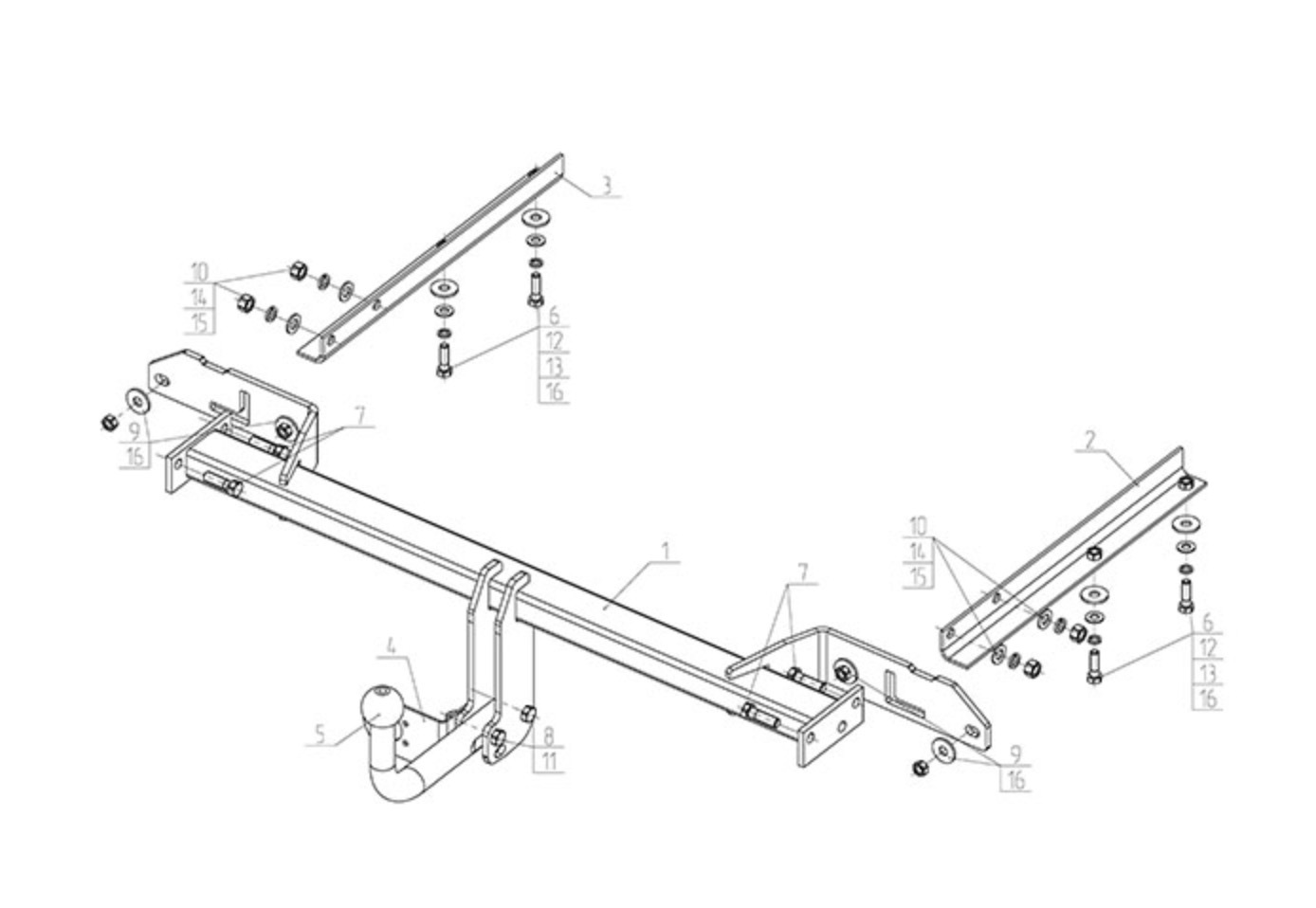 3
10
14
15
6
12
13
16
9
16
7
2
10
14
15
1
7
6
12
13
16
4
5
8
11
9
16