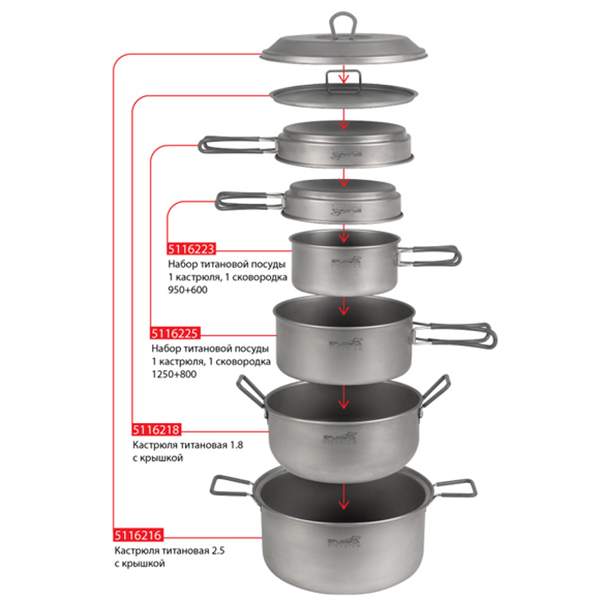 5116223
Набор титановой посуды
1 кастрюля, 1 сковородка
950+600

5116225
Набор титановой посуды
1 кастрюля, 1 сковородка
1250+800

5116218
Кастрюля титановая 1.8
с крышкой

5116216
Кастрюля титановая 2.5
с крышкой