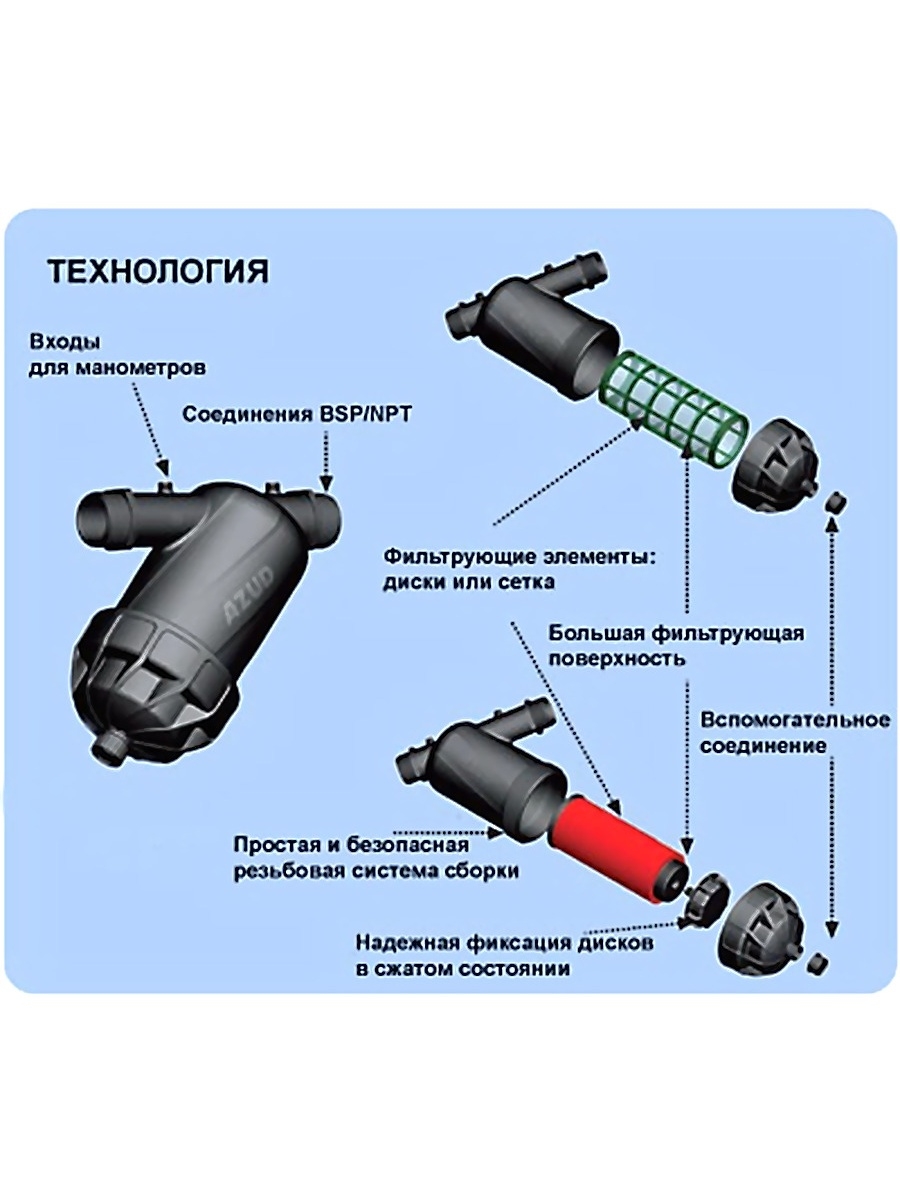 ТЕХНОЛОГИЯ

Входы для манометров

Соединения BSP/NPT

AZUD

Фильтрующие элементы: диски или сетка

Большая фильтрующая поверхность

Вспомогательное соединение

Простая и безопасная резьбовая система сборки

Надежная фиксация дисков в сжатом состоянии