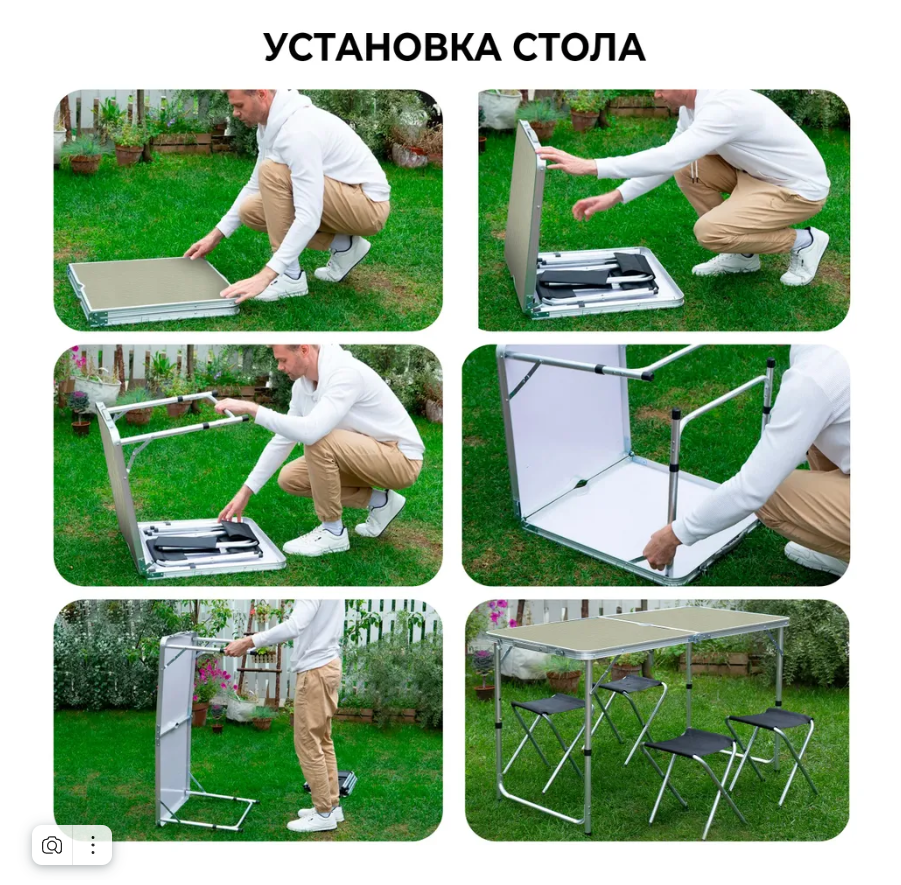 УСТАНОВКА СТОЛА