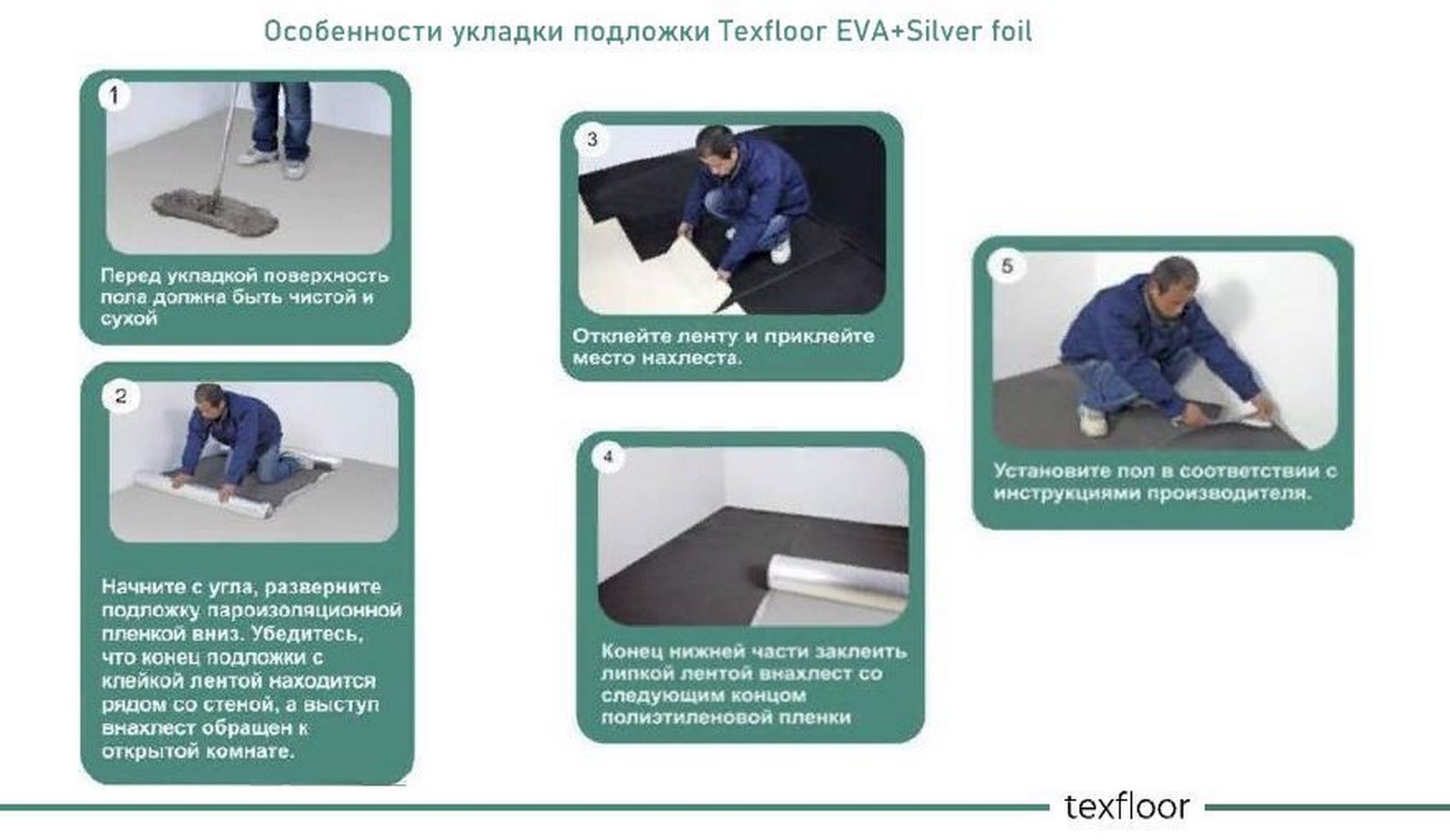 Особенности укладки подложки Texfloor EVA+Silver foil

1

Перед укладкой поверхность пола должна быть чистой и сухой

2

Начните с угла, разверните подложку пароизоляционной пленкой вниз. Убедитесь, что конец подложки с клейкой лентой находится рядом со стеной, а выступ внахлест обращен к открытой комнате.

3

Отклейте ленту и приклейте место нахлеста.

4

Конец нижней части заклеить липкой лентой внахлест со следующим концом полиэтиленовой пленки

5

Установите пол в соответствии с инструкциями производителя.

texfloor