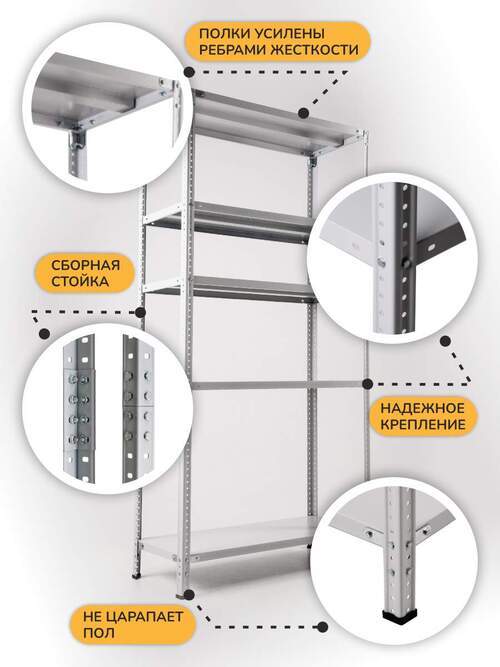 ПОЛКИ УСИЛЕНЫ РЕБРАМИ ЖЕСТКОСТИ

СБОРНАЯ СТОЙКА

НАДЕЖНОЕ КРЕПЛЕНИЕ

НЕ ЦАРАПАЕТ ПОЛ