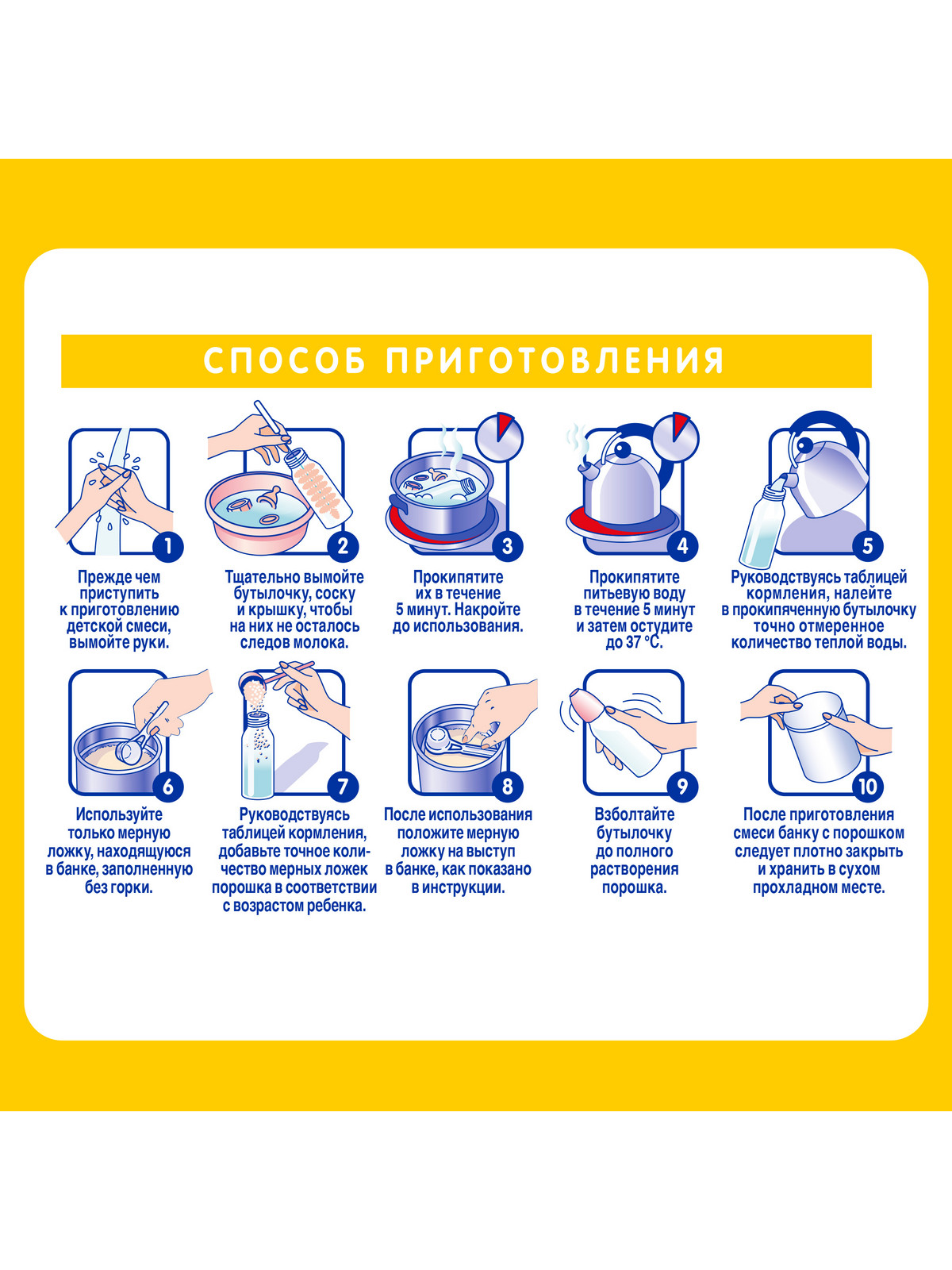 СПОСОБ ПРИГОТОВЛЕНИЯ

1
Прежде чем приступить к приготовлению детской смеси, вымойте руки.

2
Тщательно вымойте бутылочку, соску и крышку, чтобы на них не осталось следов молока.

3
Прокипятите их в течение 5 минут. Накройте до использования.

4
Прокипятите питьевую воду в течение 5 минут и затем остудите до 37 °С.

5
Руководствуясь таблицей кормления, налейте в прокипяченную бутылочку точно отмеренное количество теплой воды.

6
Используйте только мерную ложку, находящуюся в банке, заполненную без горки.

7
Руководствуясь таблицей кормления, добавьте точное количество мерных ложек порошка в соответствии с возрастом ребенка.

8
После использования положите мерную ложку на выступ в банке, как показано в инструкции.

9
Взболтайте бутылочку до полного растворения порошка.

10
После приготовления смеси банку с порошком следует плотно закрыть и хранить в сухом прохладном месте.