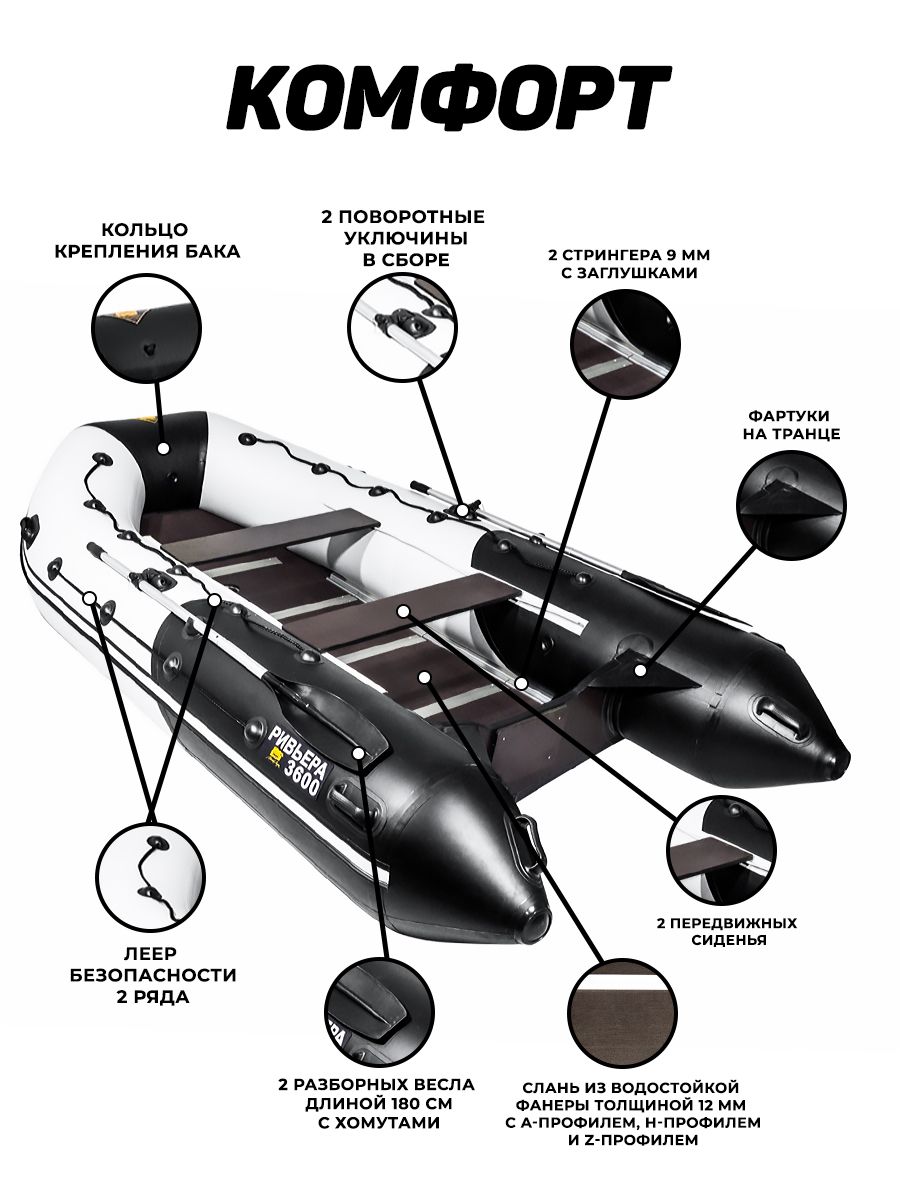 КОМФОРТ

КОЛЬЦО КРЕПЛЕНИЯ БАКА

2 ПОВОРОТНЫЕ УКЛЮЧИНЫ В СБОРЕ

2 СТРИНГЕРА 9 ММ С ЗАГЛУШКАМИ

ФАРТУКИ НА ТРАНЦЕ

РИВЬЕРА 3600

2 ПЕРЕДВИЖНЫХ СИДЕНЬЯ

ЛЕЕР БЕЗОПАСНОСТИ 2 РЯДА

2 РАЗБОРНЫХ ВЕСЛА ДЛИНОЙ 180 СМ С ХОМУТАМИ

СЛАНЬ ИЗ ВОДОСТОЙКОЙ ФАНЕРЫ ТОЛЩИНОЙ 12 ММ С А-ПРОФИЛЕМ, Н-ПРОФИЛЕМ И Z-ПРОФИЛЕМ