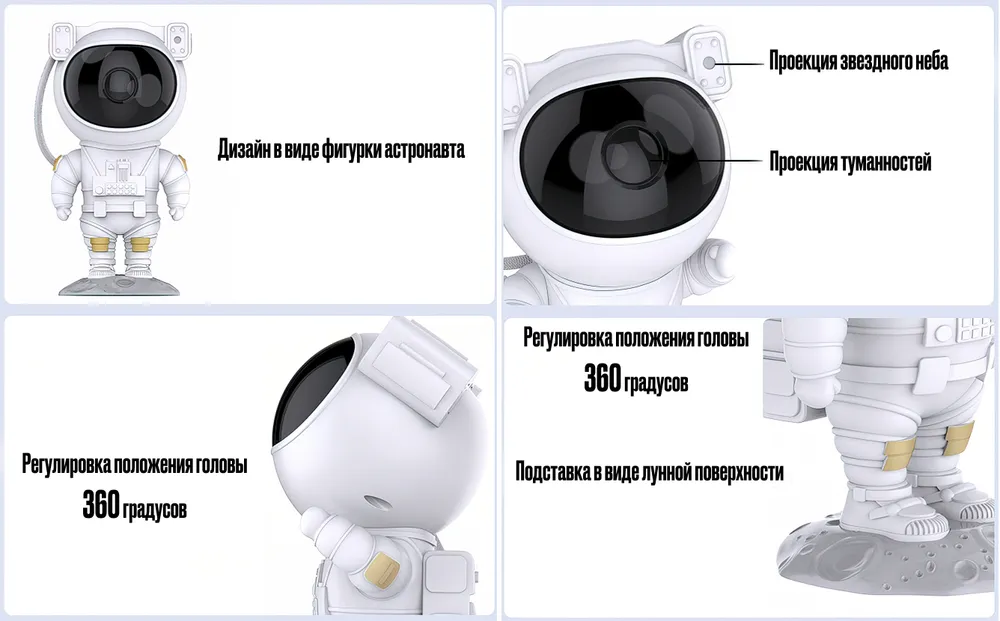 Дизайн в виде фигурки астронавта

Проекция звездного неба

Проекция туманностей

Регулировка положения головы
360 градусов

Регулировка положения головы
360 градусов

Подставка в виде лунной поверхности