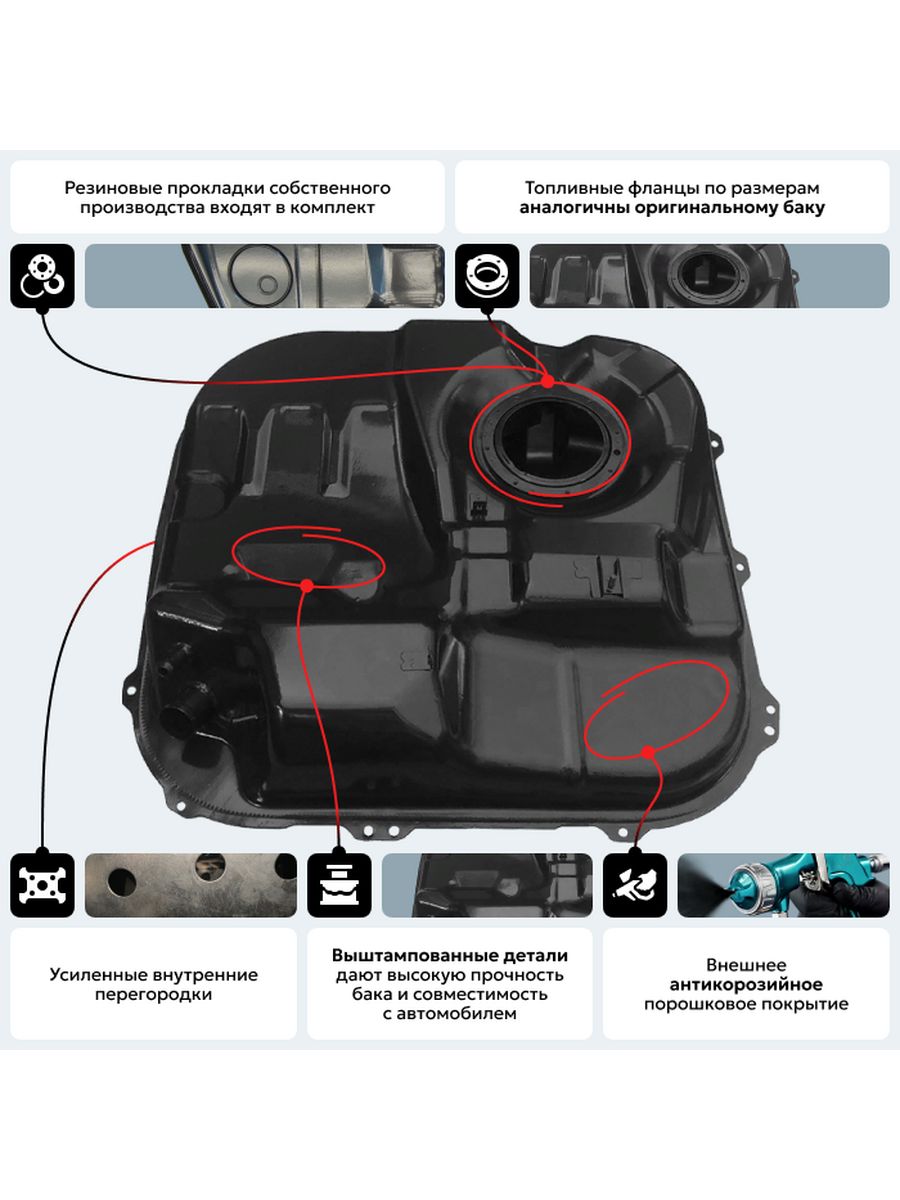 Резиновые прокладки собственного производства входят в комплект

Топливные фланцы по размерам аналогичны оригинальному баку

Усиленные внутренние перегородки

Выштампованные детали дают высокую прочность бака и совместимость с автомобилем

Внешнее антикорозийное порошковое покрытие