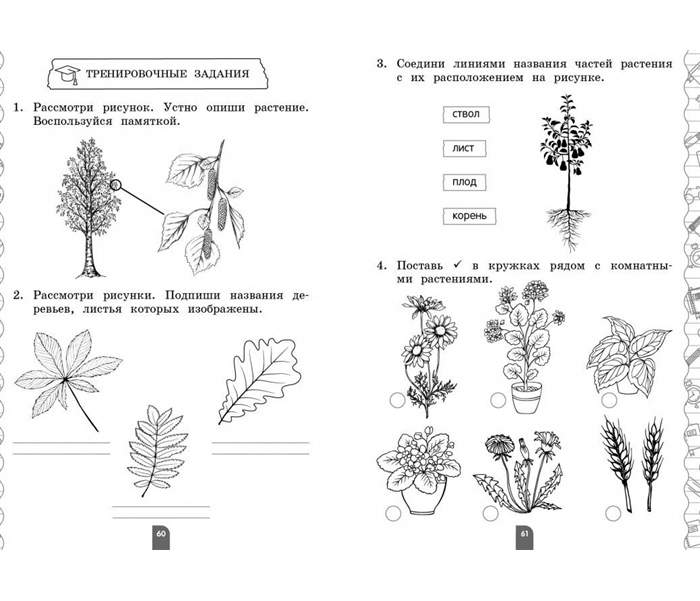 ТРЕНИРОВОЧНЫЕ ЗАДАНИЯ

1. Рассмотри рисунок. Устно опиши растение. Воспользуйся памяткой.

2. Рассмотри рисунки. Подпиши названия деревьев, листья которых изображены.

60

3. Соедини линиями названия частей растения с их расположением на рисунке.

ствол

лист

плод

корень

4. Поставь ✓ в кружках рядом с комнатными растениями.

61