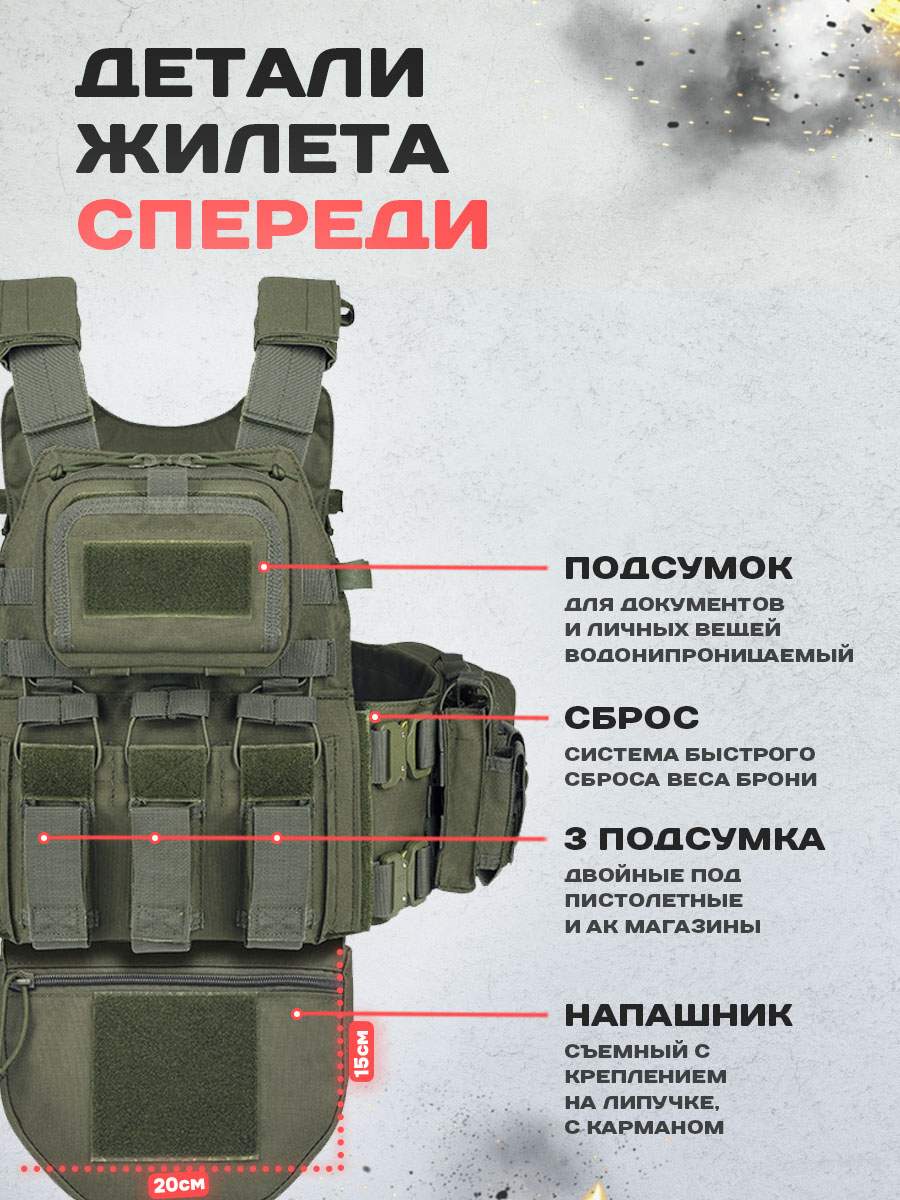 ДЕТАЛИ ЖИЛЕТА СПЕРЕДИ

ПОДСУМОК
ДЛЯ ДОКУМЕНТОВ И ЛИЧНЫХ ВЕЩЕЙ ВОДОНИПРОНИЦАЕМЫЙ

СБРОС
СИСТЕМА БЫСТРОГО СБРОСА ВЕСА БРОНИ

3 ПОДСУМКА
ДВОЙНЫЕ ПОД ПИСТОЛЕТНЫЕ И АК МАГАЗИНЫ

НАПАШНИК
СЪЕМНЫЙ С КРЕПЛЕНИЕМ НА ЛИПУЧКЕ, С КАРМАНОМ

15см

20см