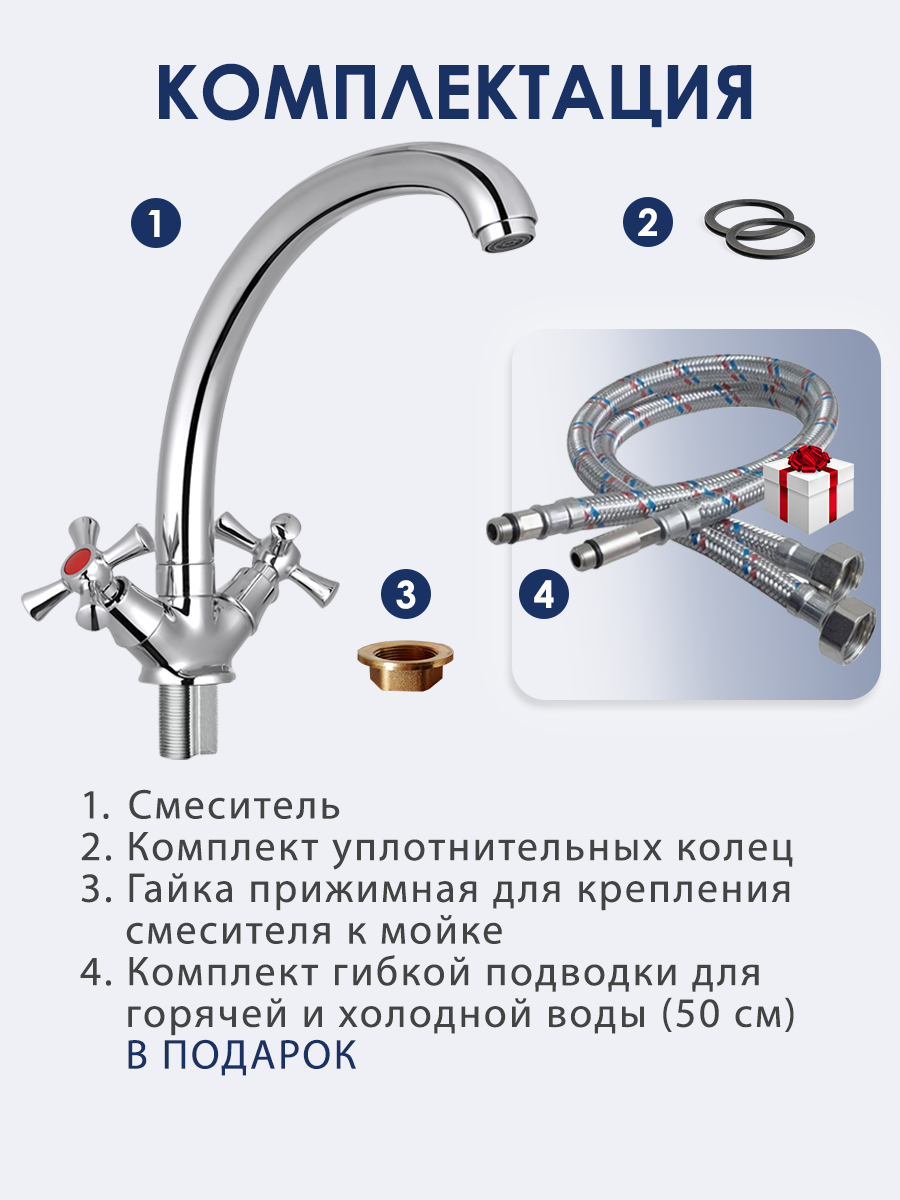 КОМПЛЕКТАЦИЯ

1

2

3

4

1. Смеситель
2. Комплект уплотнительных колец
3. Гайка прижимная для крепления смесителя к мойке
4. Комплект гибкой подводки для горячей и холодной воды (50 см) В ПОДАРОК