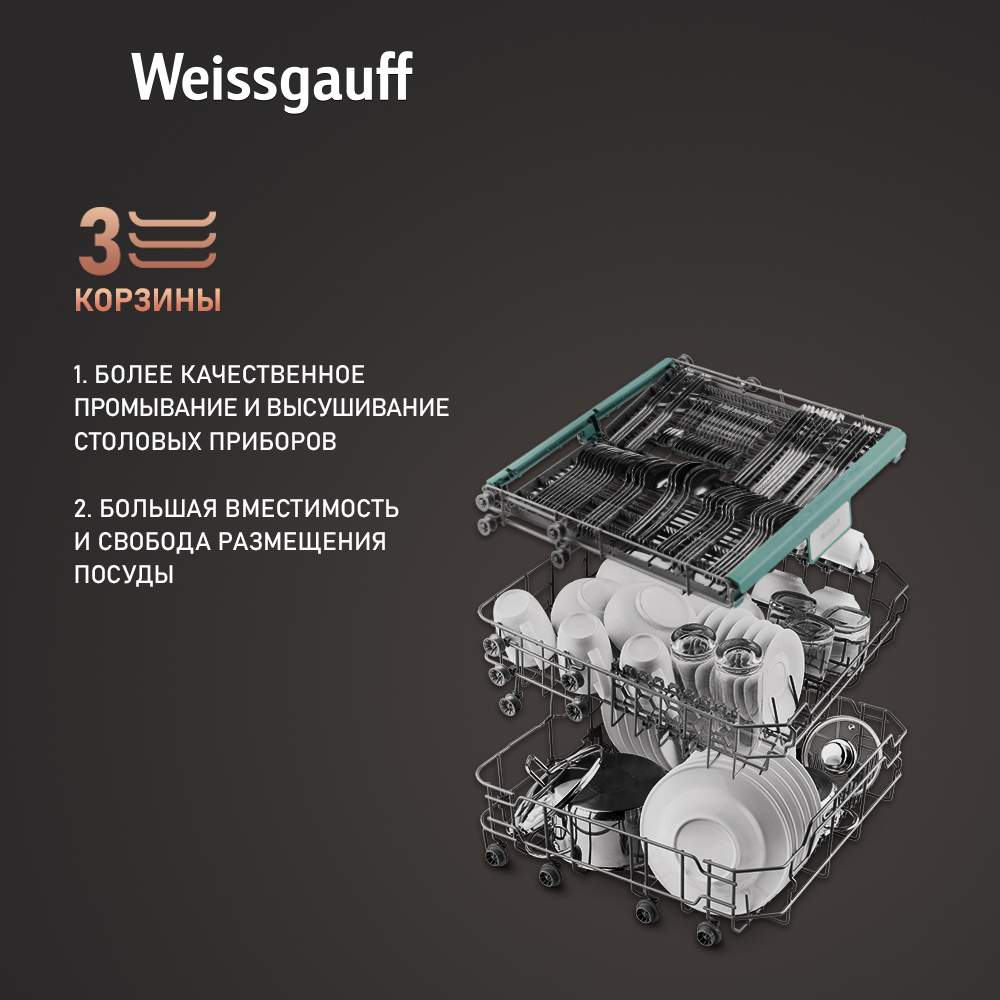 Weissgauff

3
КОРЗИНЫ

1. БОЛЕЕ КАЧЕСТВЕННОЕ ПРОМЫВАНИЕ И ВЫСУШИВАНИЕ СТОЛОВЫХ ПРИБОРОВ

2. БОЛЬШАЯ ВМЕСТИМОСТЬ И СВОБОДА РАЗМЕЩЕНИЯ ПОСУДЫ