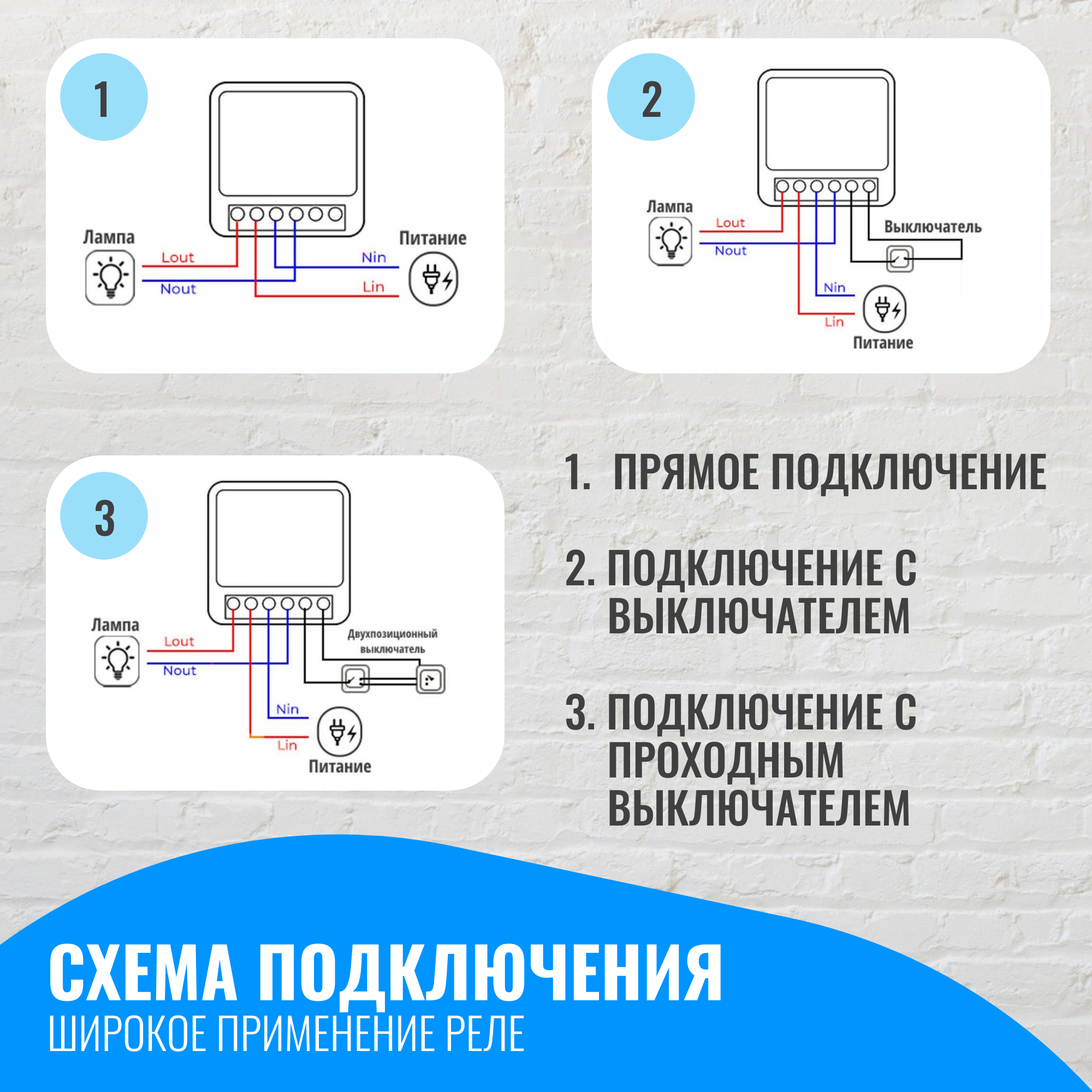 1

Лампа

Lout

Nout

Питание

Nin

Lin

2

Лампа

Lout

Nout

Выключатель

Nin

Lin

Питание

3

Лампа

Lout

Nout

Двухпозиционный выключатель

Nin

Lin

Питание

1. ПРЯМОЕ ПОДКЛЮЧЕНИЕ

2. ПОДКЛЮЧЕНИЕ С ВЫКЛЮЧАТЕЛЕМ

3. ПОДКЛЮЧЕНИЕ С ПРОХОДНЫМ ВЫКЛЮЧАТЕЛЕМ

СХЕМА ПОДКЛЮЧЕНИЯ
ШИРОКОЕ ПРИМЕНЕНИЕ РЕЛЕ