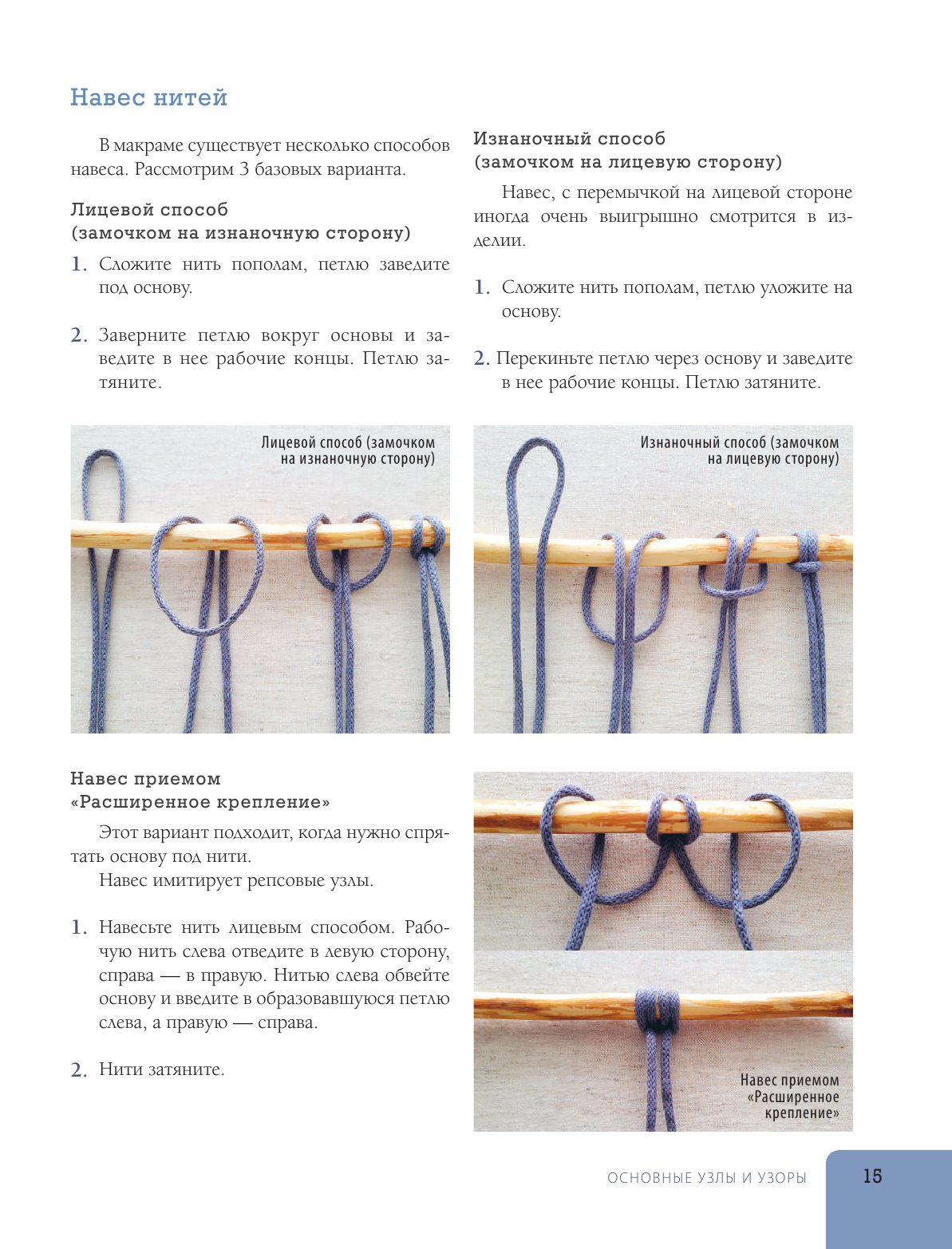 Навес нитей

В макраме существует несколько способов навеса. Рассмотрим 3 базовых варианта.

Лицевой способ
(замочком на изнаночную сторону)

1. Сложите нить пополам, петлю заведите под основу.

2. Заверните петлю вокруг основы и заведите в нее рабочие концы. Петлю затяните.

Изнаночный способ
(замочком на лицевую сторону)

Навес, с перемычкой на лицевой стороне иногда очень выигрышно смотрится в изделии.

1. Сложите нить пополам, петлю уложите на основу.

2. Перекиньте петлю через основу и заведите в нее рабочие концы. Петлю затяните.

Лицевой способ (замочком на изнаночную сторону)

Изнаночный способ (замочком на лицевую сторону)

Навес приемом
«Расширенное крепление»

Этот вариант подходит, когда нужно спрятать основу под нити.

Навес имитирует репсовые узлы.

1. Навесьте нить лицевым способом. Рабочую нить слева отведите в левую сторону, справа — в правую. Нитью слева обвейте основу и введите в образовавшуюся петлю слева, а правую — справа.

2. Нити затяните.

Навес приемом «Расширенное крепление»

ОСНОВНЫЕ УЗЛЫ И УЗОРЫ 15