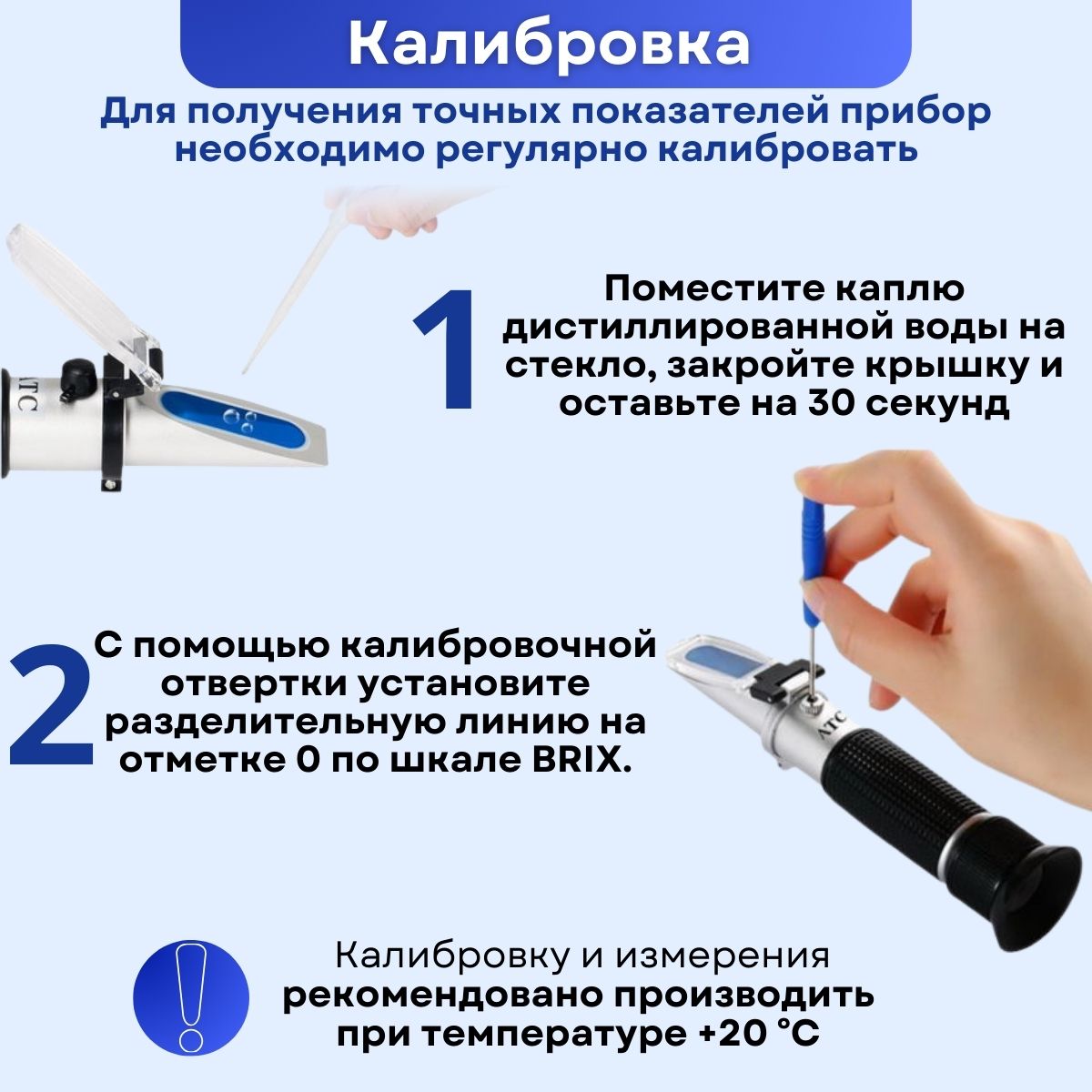 Калибровка

Для получения точных показателей прибор необходимо регулярно калибровать

ATC

1

Поместите каплю дистиллированной воды на стекло, закройте крышку и оставьте на 30 секунд

2

С помощью калибровочной отвертки установите разделительную линию на отметке 0 по шкале BRIX.

ATC

!

Калибровку и измерения рекомендовано производить при температуре +20 °C