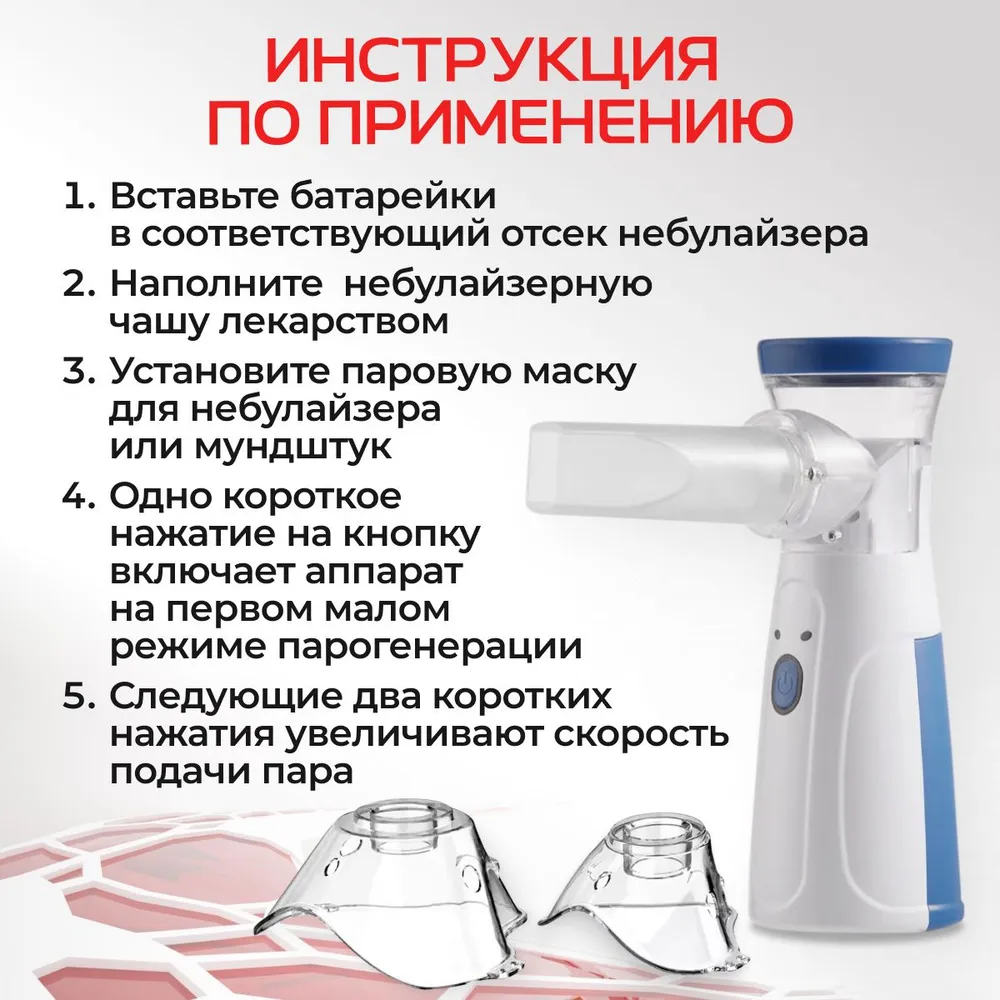 ИНСТРУКЦИЯ ПО ПРИМЕНЕНИЮ

1. Вставьте батарейки в соответствующий отсек небулайзера

2. Наполните  небулайзерную чашу лекарством

3. Установите паровую маску для небулайзера или мундштук

4. Одно короткое нажатие на кнопку включает аппарат на первом малом режиме парогенерации

5. Следующие два коротких нажатия увеличивают скорость подачи пара