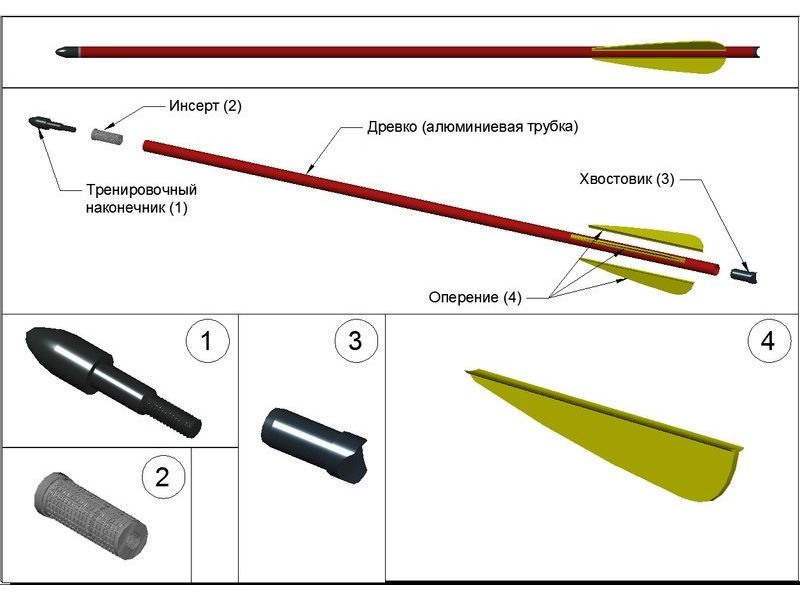 Инсерт (2)

Древко (алюминиевая трубка)

Тренировочный наконечник (1)

Хвостовик (3)

Оперение (4)

1

3

4

2