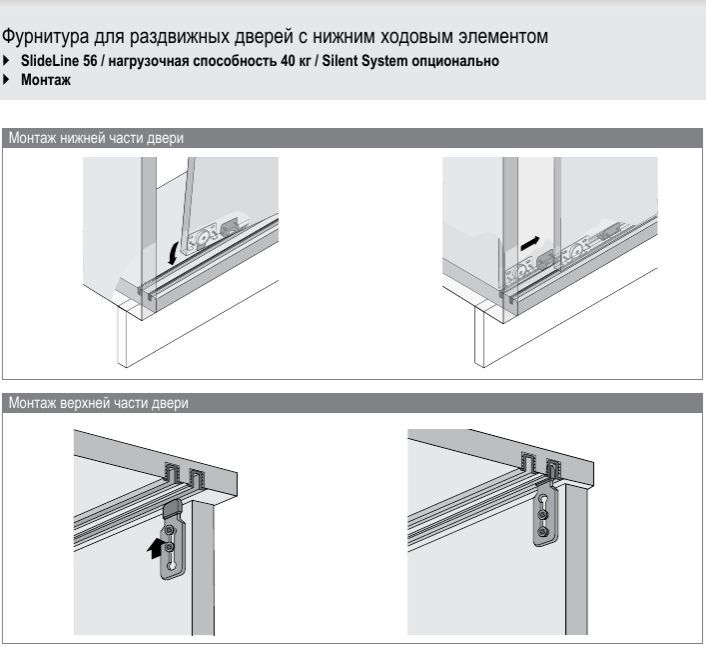 Фурнитура для раздвижных дверей с нижним ходовым элементом
▸ SlideLine 56 / нагрузочная способность 40 кг / Silent System опционально
▸ Монтаж

Монтаж нижней части двери

Монтаж верхней части двери