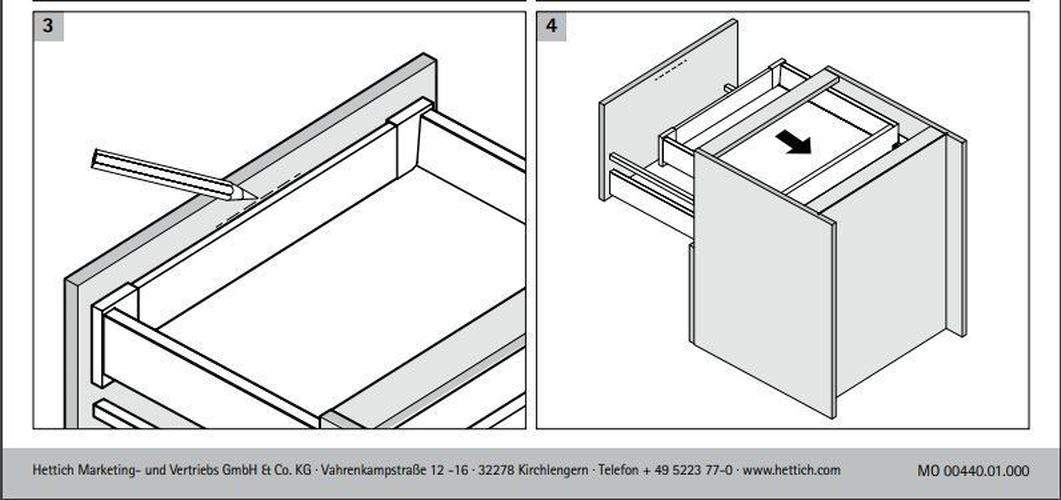 3

4

Hettich Marketing- und Vertriebs GmbH & Co. KG · Vahrenkampstraße 12 -16 · 32278 Kirchlengern · Telefon + 49 5223 77-0 · www.hettich.com

MO 00440.01.000