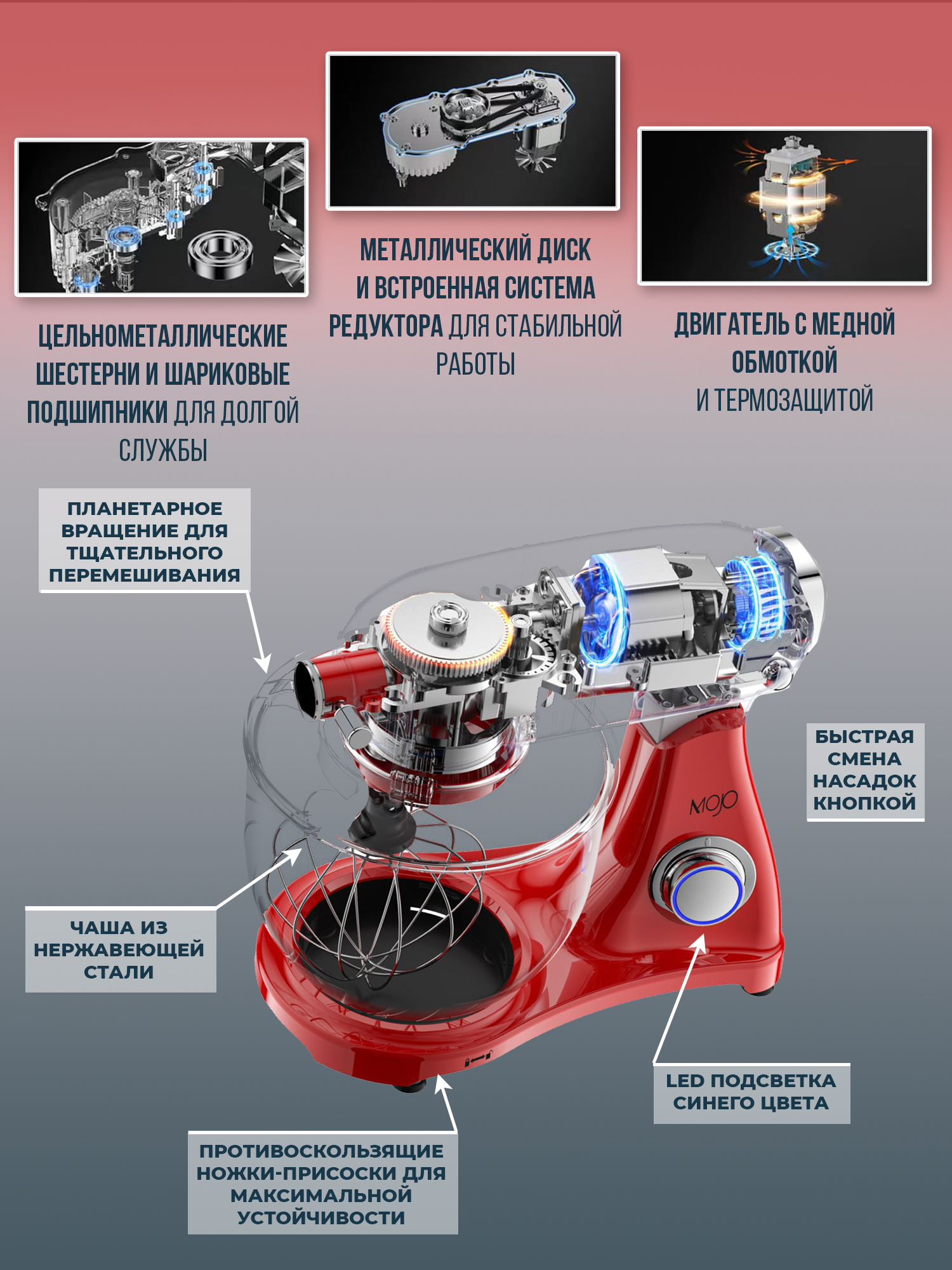 ЦЕЛЬНОМЕТАЛЛИЧЕСКИЕ ШЕСТЕРНИ И ШАРИКОВЫЕ ПОДШИПНИКИ ДЛЯ ДОЛГОЙ СЛУЖБЫ

МЕТАЛЛИЧЕСКИЙ ДИСК И ВСТРОЕННАЯ СИСТЕМА РЕДУКТОРА ДЛЯ СТАБИЛЬНОЙ РАБОТЫ

ДВИГАТЕЛЬ С МЕДНОЙ ОБМОТКОЙ И ТЕРМОЗАЩИТОЙ

ПЛАНЕТАРНОЕ ВРАЩЕНИЕ ДЛЯ ТЩАТЕЛЬНОГО ПЕРЕМЕШИВАНИЯ

БЫСТРАЯ СМЕНА НАСАДОК КНОПКОЙ

MOJO

ЧАША ИЗ НЕРЖАВЕЮЩЕЙ СТАЛИ

LED ПОДСВЕТКА СИНЕГО ЦВЕТА

ПРОТИВОСКОЛЬЗЯЩИЕ НОЖКИ-ПРИСОСКИ ДЛЯ МАКСИМАЛЬНОЙ УСТОЙЧИВОСТИ