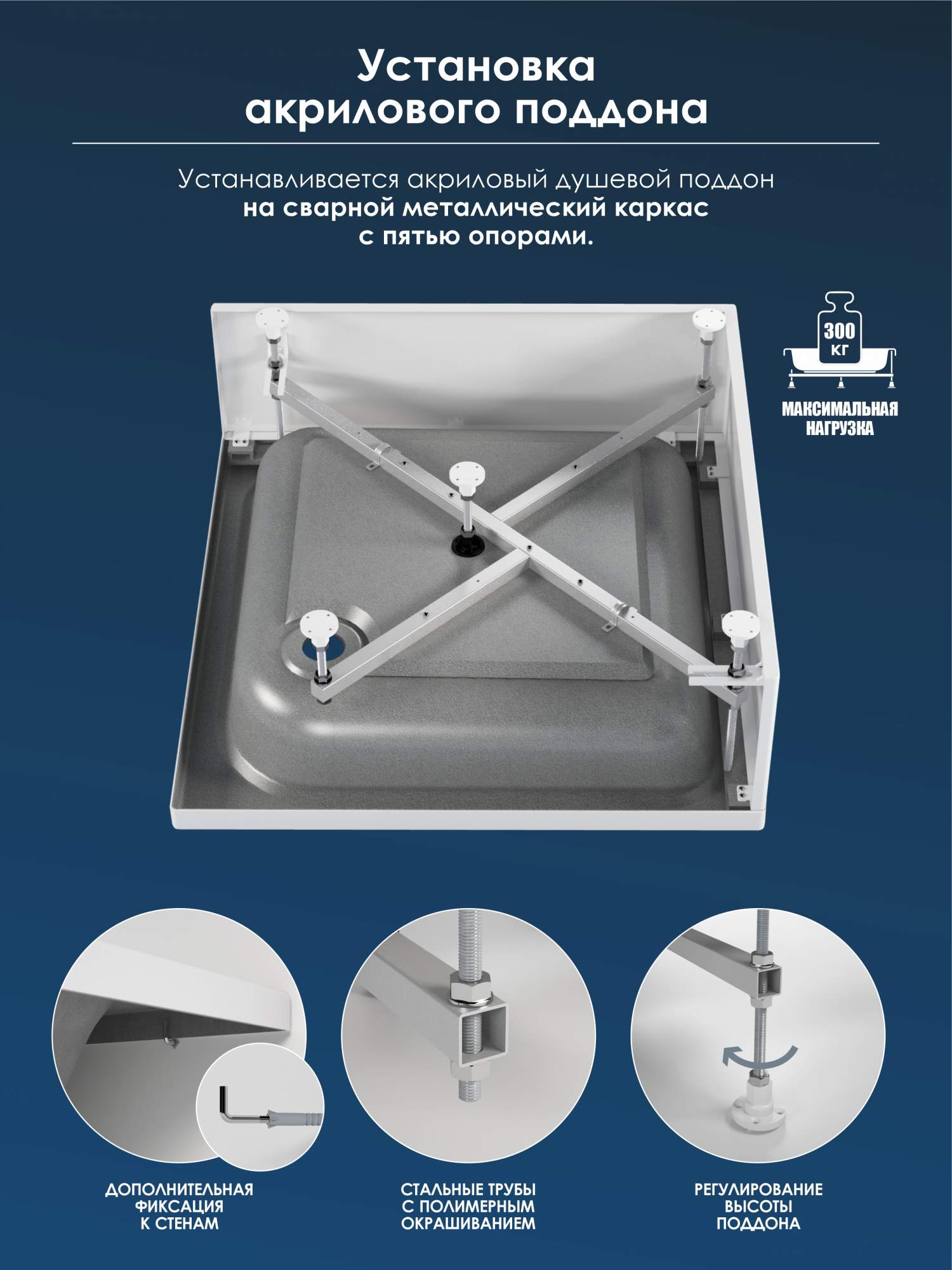 Установка акрилового поддона

Устанавливается акриловый душевой поддон на сварной металлический каркас с пятью опорами.

300 КГ

МАКСИМАЛЬНАЯ НАГРУЗКА

ДОПОЛНИТЕЛЬНАЯ ФИКСАЦИЯ К СТЕНАМ

СТАЛЬНЫЕ ТРУБЫ С ПОЛИМЕРНЫМ ОКРАШИВАНИЕМ

РЕГУЛИРОВАНИЕ ВЫСОТЫ ПОДДОНА