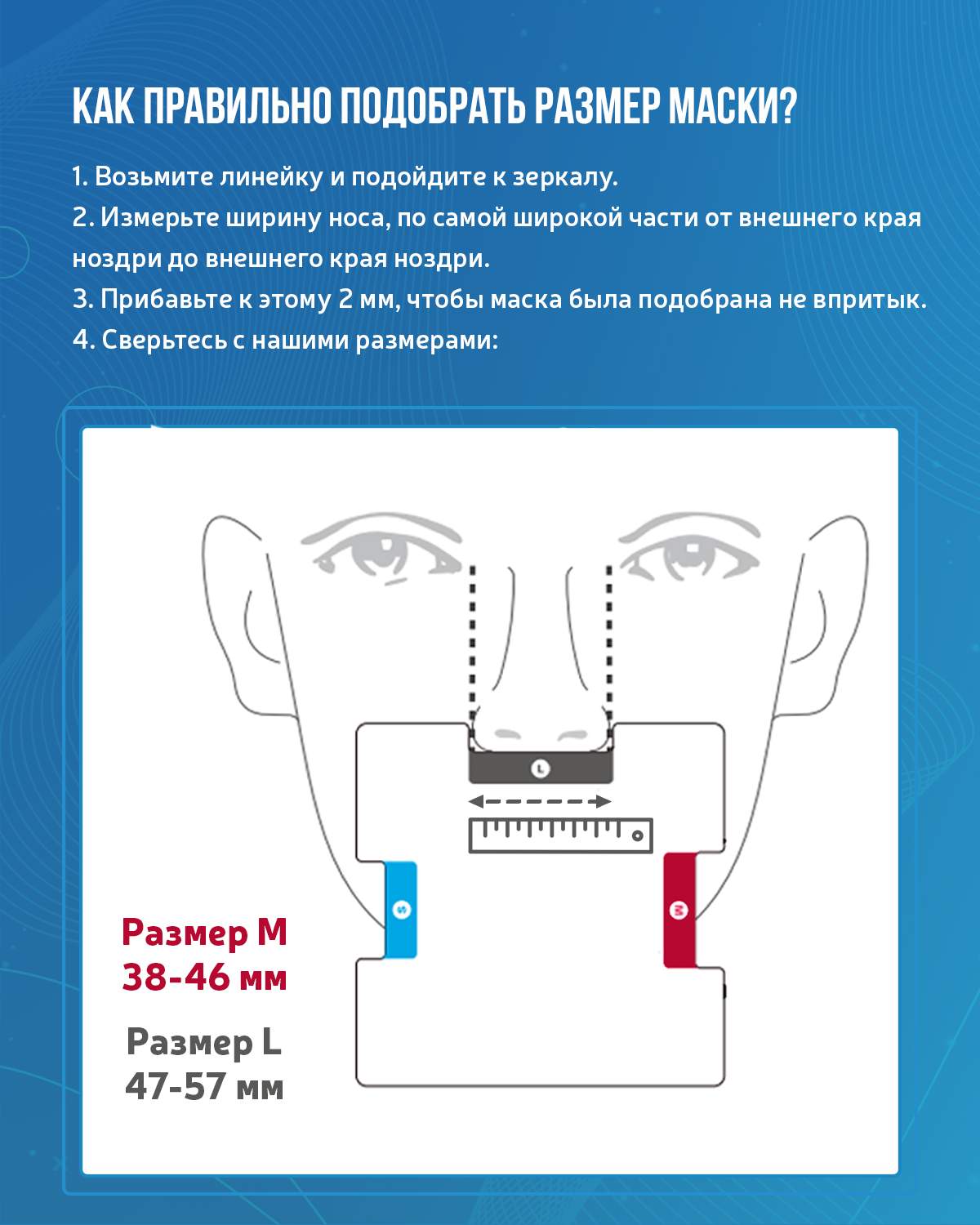 КАК ПРАВИЛЬНО ПОДОБРАТЬ РАЗМЕР МАСКИ?

1. Возьмите линейку и подойдите к зеркалу.
2. Измерьте ширину носа, по самой широкой части от внешнего края ноздри до внешнего края ноздри.
3. Прибавьте к этому 2 мм, чтобы маска была подобрана не впритык.
4. Сверьтесь с нашими размерами:

L

S

M

Размер M
38-46 мм

Размер L
47-57 мм