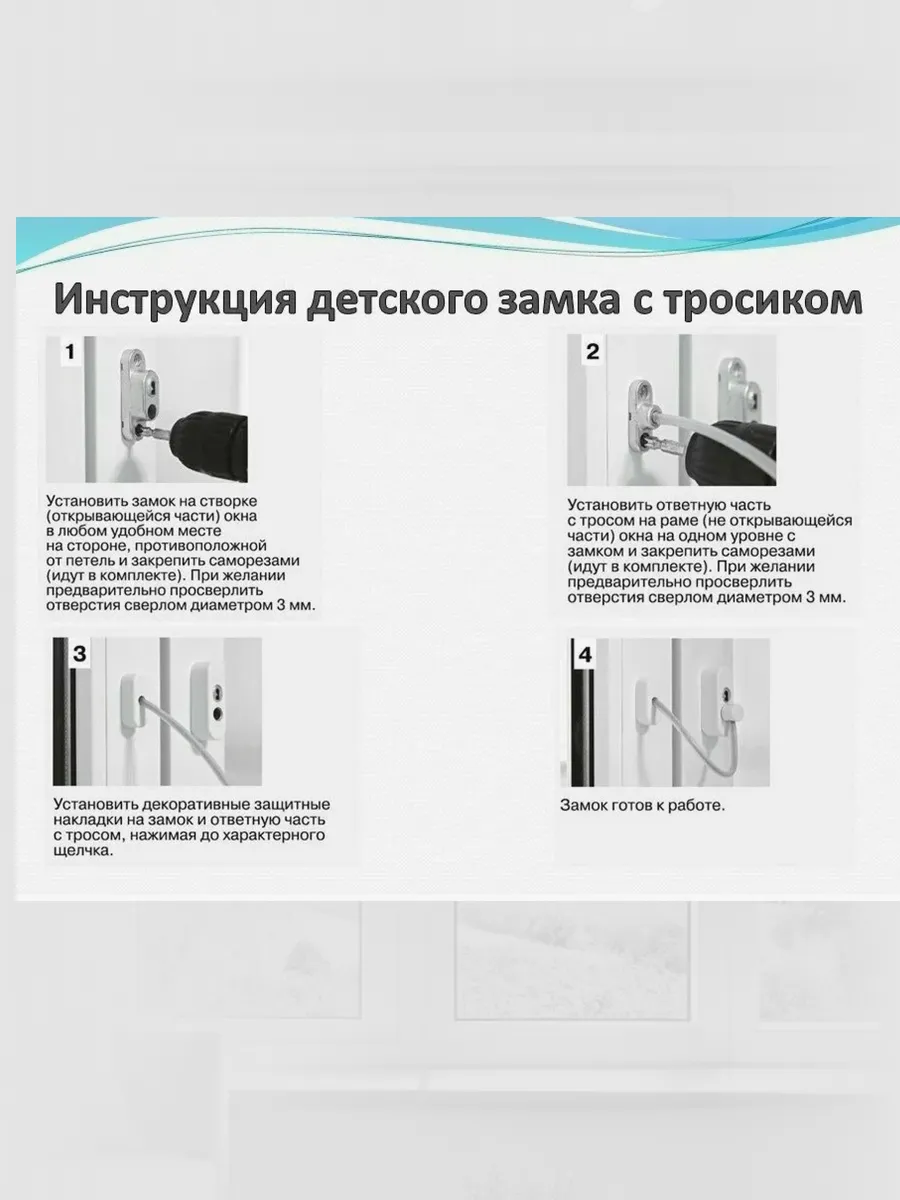 Инструкция детского замка с тросиком

1

Установить замок на створке (открывающейся части) окна в любом удобном месте на стороне, противоположной от петель и закрепить саморезами (идут в комплекте). При желании предварительно просверлить отверстия сверлом диаметром 3 мм.

2

Установить ответную часть с тросом на раме (не открывающейся части) окна на одном уровне с замком и закрепить саморезами (идут в комплекте). При желании предварительно просверлить отверстия сверлом диаметром 3 мм.

3

Установить декоративные защитные накладки на замок и ответную часть с тросом, нажимая до характерного щелчка.

4

Замок готов к работе.