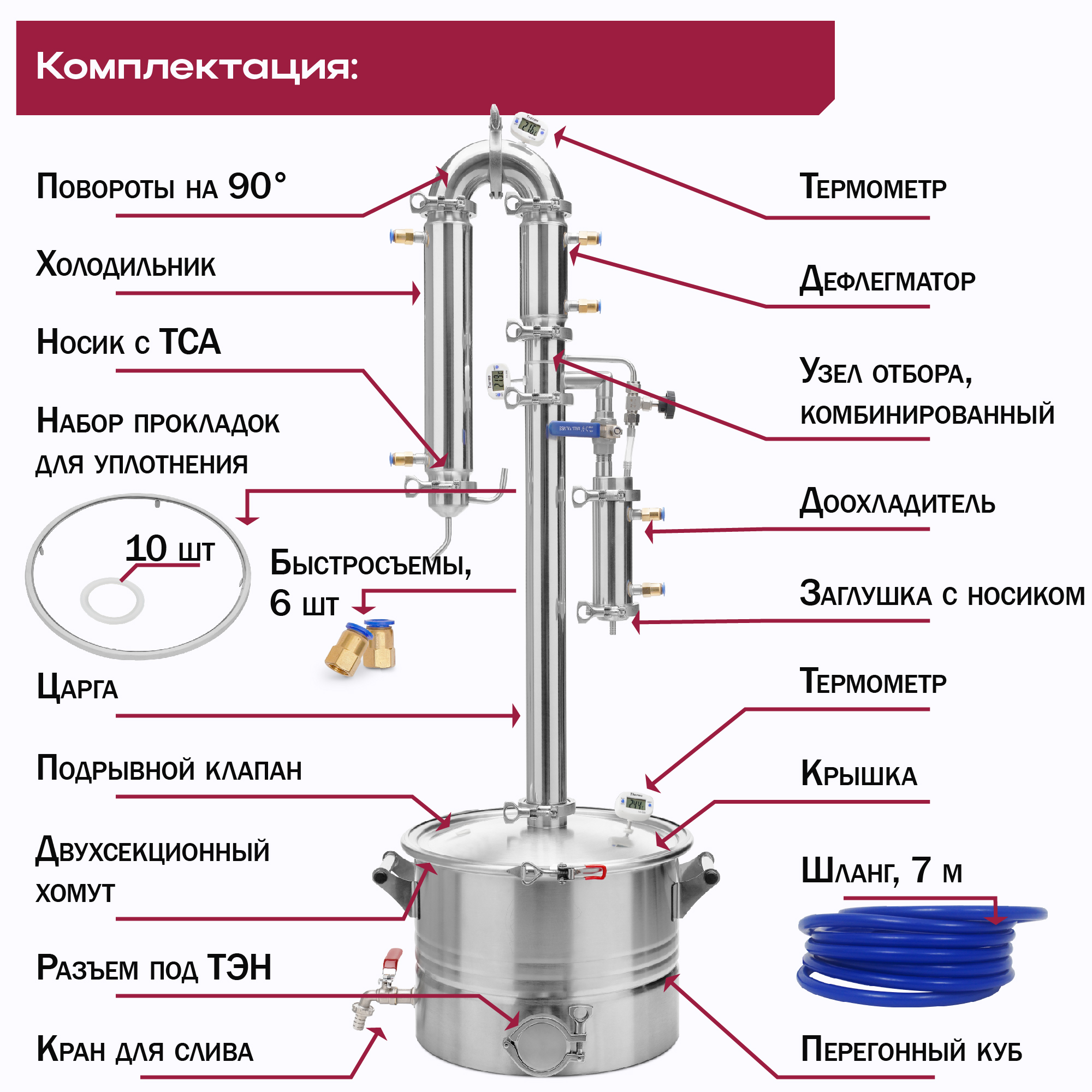 Комплектация:

Повороты на 90°

Холодильник

Носик с ТСА

Набор прокладок для уплотнения

10 шт

Быстросъемы, 6 шт

Царга

Подрывной клапан

Двухсекционный хомут

Разъем под ТЭН

Кран для слива

Термометр

Дефлегматор

Узел отбора, комбинированный

Доохладитель

Заглушка с носиком

Термометр

Крышка

Шланг, 7 м

Перегонный куб