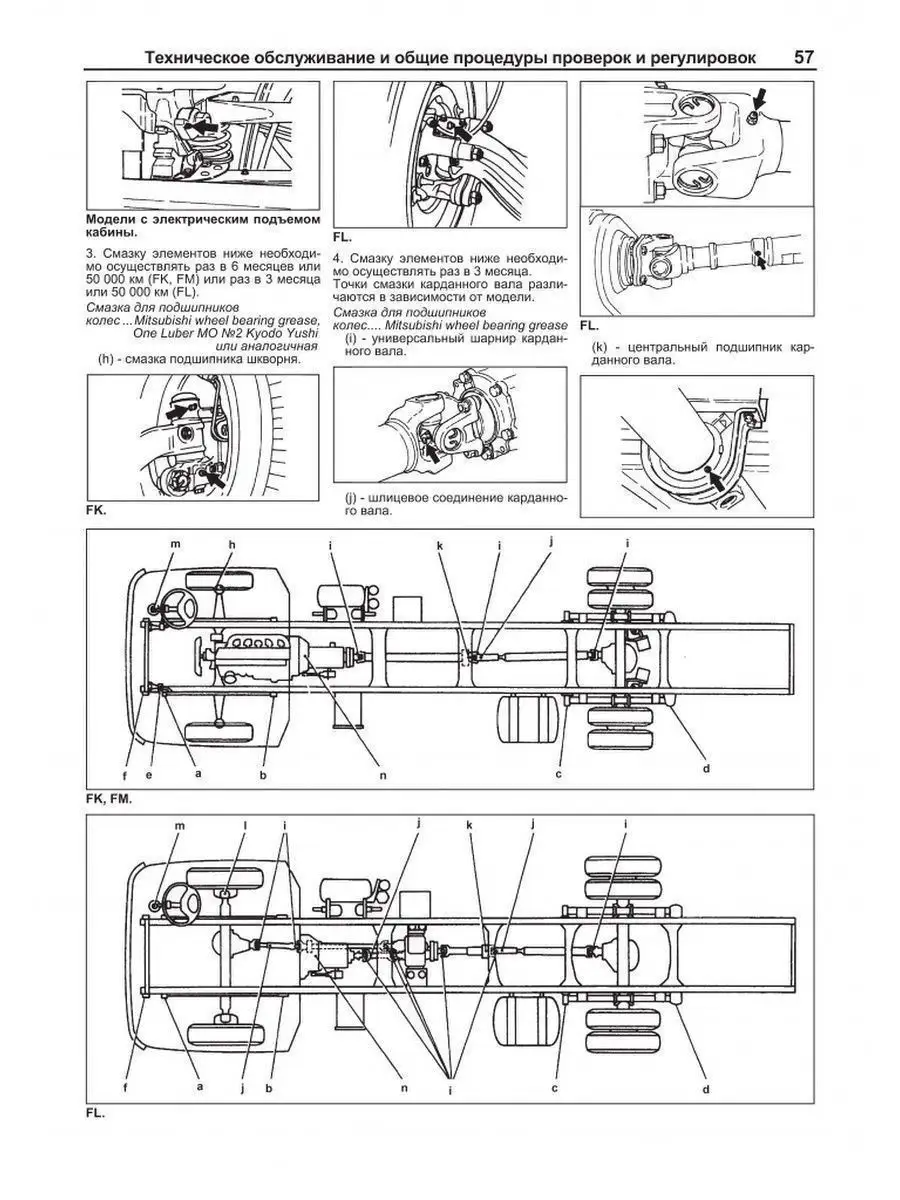 Техническое обслуживание и общие процедуры проверок и регулировок 57

Модели с электрическим подъемом кабины.

3. Смазку элементов ниже необходимо осуществлять раз в 6 месяцев или 50 000 км (FK, FM) или раз в 3 месяца или 50 000 км (FL).

Смазка для подшипников колес ...Mitsubishi wheel bearing grease, One Luber MO №2 Kyodo Yushi или аналогичная

(h) - смазка подшипника шкворня.

FK.

FL.

4. Смазку элементов ниже необходимо осуществлять раз в 3 месяца.

Точки смазки карданного вала различаются в зависимости от модели.

Смазка для подшипников колес.... Mitsubishi wheel bearing grease

(i) - универсальный шарнир карданного вала.

(j) - шлицевое соединение карданного вала.

FL.

(k) - центральный подшипник карданного вала.

m h i k i j i

f e a b n c d

FK, FM.

m l i j k j i

f a j b n i c d

FL.