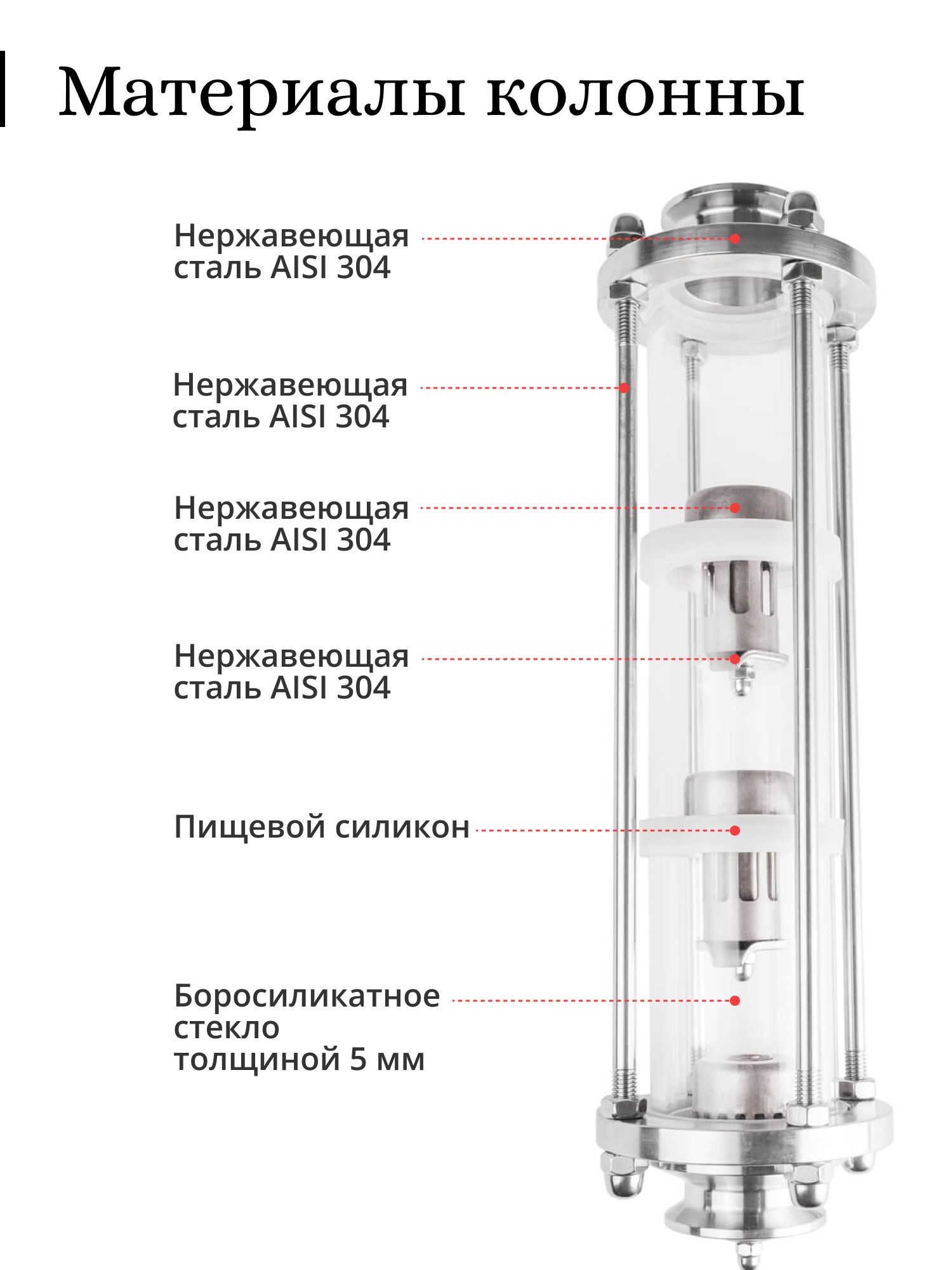 Материалы колонны

Нержавеющая сталь AISI 304

Нержавеющая сталь AISI 304

Нержавеющая сталь AISI 304

Нержавеющая сталь AISI 304

Пищевой силикон

Боросиликатное стекло толщиной 5 мм