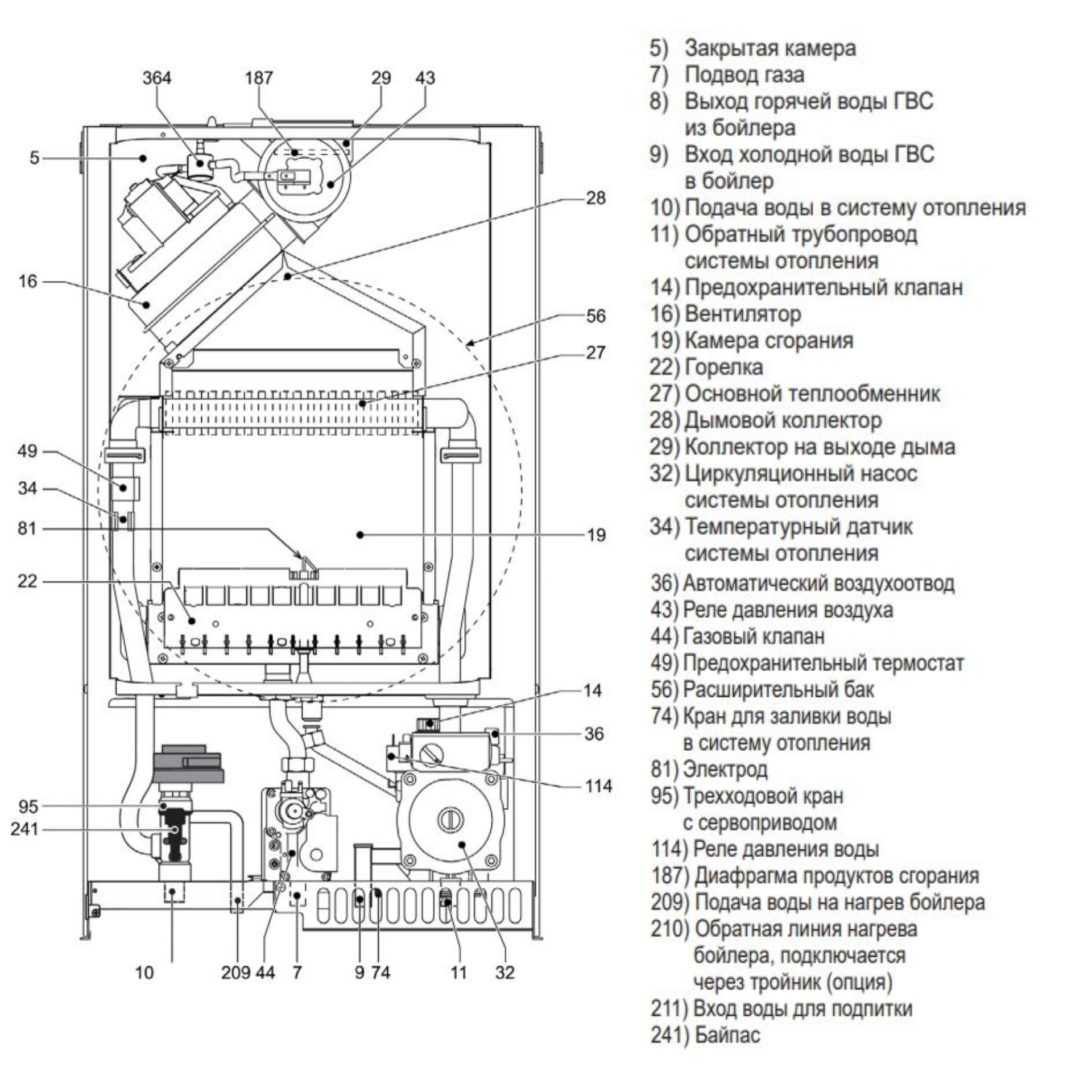 364
187
29
43
5
28
16
56
27
49
34
81
19
22
14
36
114
95
241
10
209
44
7
9
74
11
32

5) Закрытая камера
7) Подвод газа
8) Выход горячей воды ГВС из бойлера
9) Вход холодной воды ГВС в бойлер
10) Подача воды в систему отопления
11) Обратный трубопровод системы отопления
14) Предохранительный клапан
16) Вентилятор
19) Камера сгорания
22) Горелка
27) Основной теплообменник
28) Дымовой коллектор
29) Коллектор на выходе дыма
32) Циркуляционный насос системы отопления
34) Температурный датчик системы отопления
36) Автоматический воздухоотвод
43) Реле давления воздуха
44) Газовый клапан
49) Предохранительный термостат
56) Расширительный бак
74) Кран для заливки воды в систему отопления
81) Электрод
95) Трехходовой кран с сервоприводом
114) Реле давления воды
187) Диафрагма продуктов сгорания
209) Подача воды на нагрев бойлера
210) Обратная линия нагрева бойлера, подключается через тройник (опция)
211) Вход воды для подпитки
241) Байпас