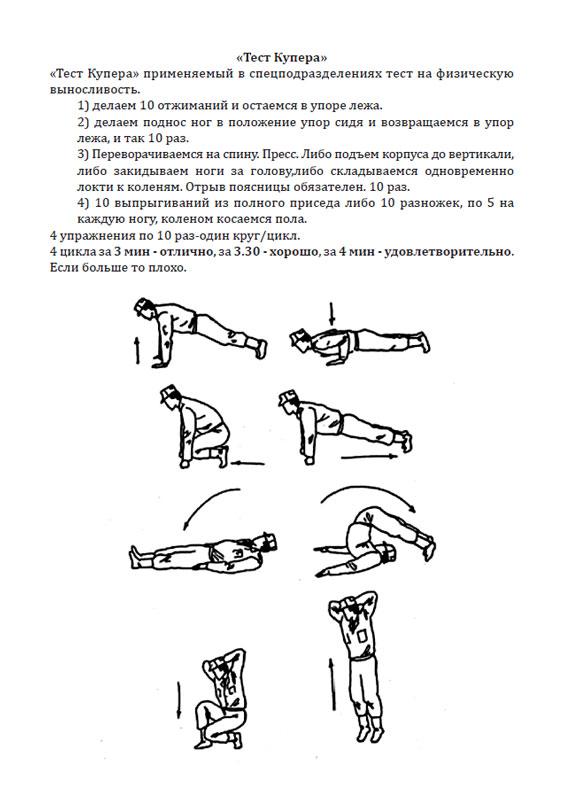 «Тест Купера»
«Тест Купера» применяемый в спецподразделениях тест на физическую выносливость.

1) делаем 10 отжиманий и остаемся в упоре лежа.

2) делаем поднос ног в положение упор сидя и возвращаемся в упор лежа, и так 10 раз.

3) Переворачиваемся на спину. Пресс. Либо подъем корпуса до вертикали, либо закидываем ноги за голову,либо складываемся одновременно локти к коленям. Отрыв поясницы обязателен. 10 раз.

4) 10 выпрыгиваний из полного приседа либо 10 разножек, по 5 на каждую ногу, коленом косаемся пола.

4 упражнения по 10 раз-один круг/цикл.
4 цикла за 3 мин - отлично, за 3.30 - хорошо, за 4 мин - удовлетворительно. Если больше то плохо.