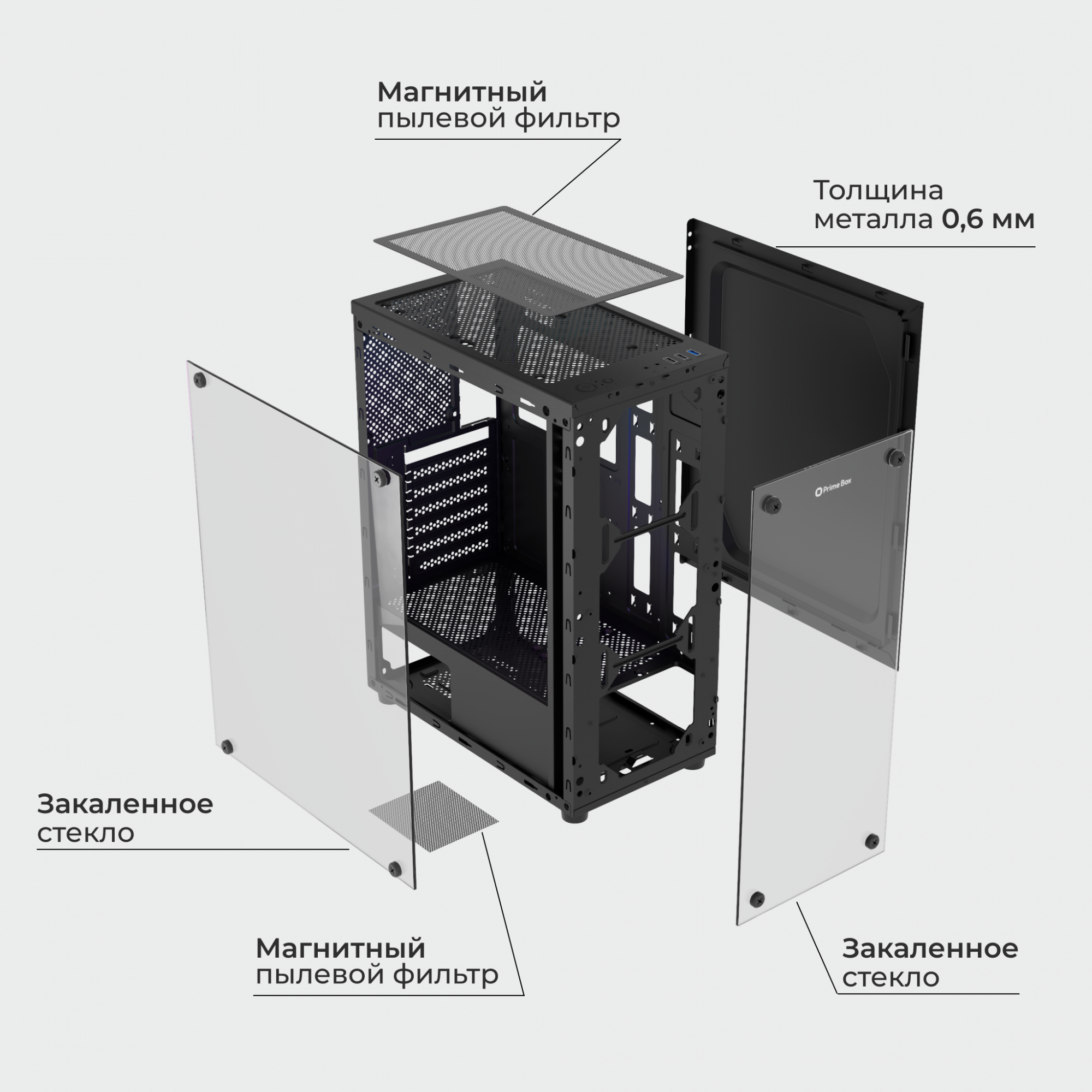 Магнитный
пылевой фильтр

Толщина
металла 0,6 мм

Prime Box

Закаленное
стекло

Магнитный
пылевой фильтр

Закаленное
стекло