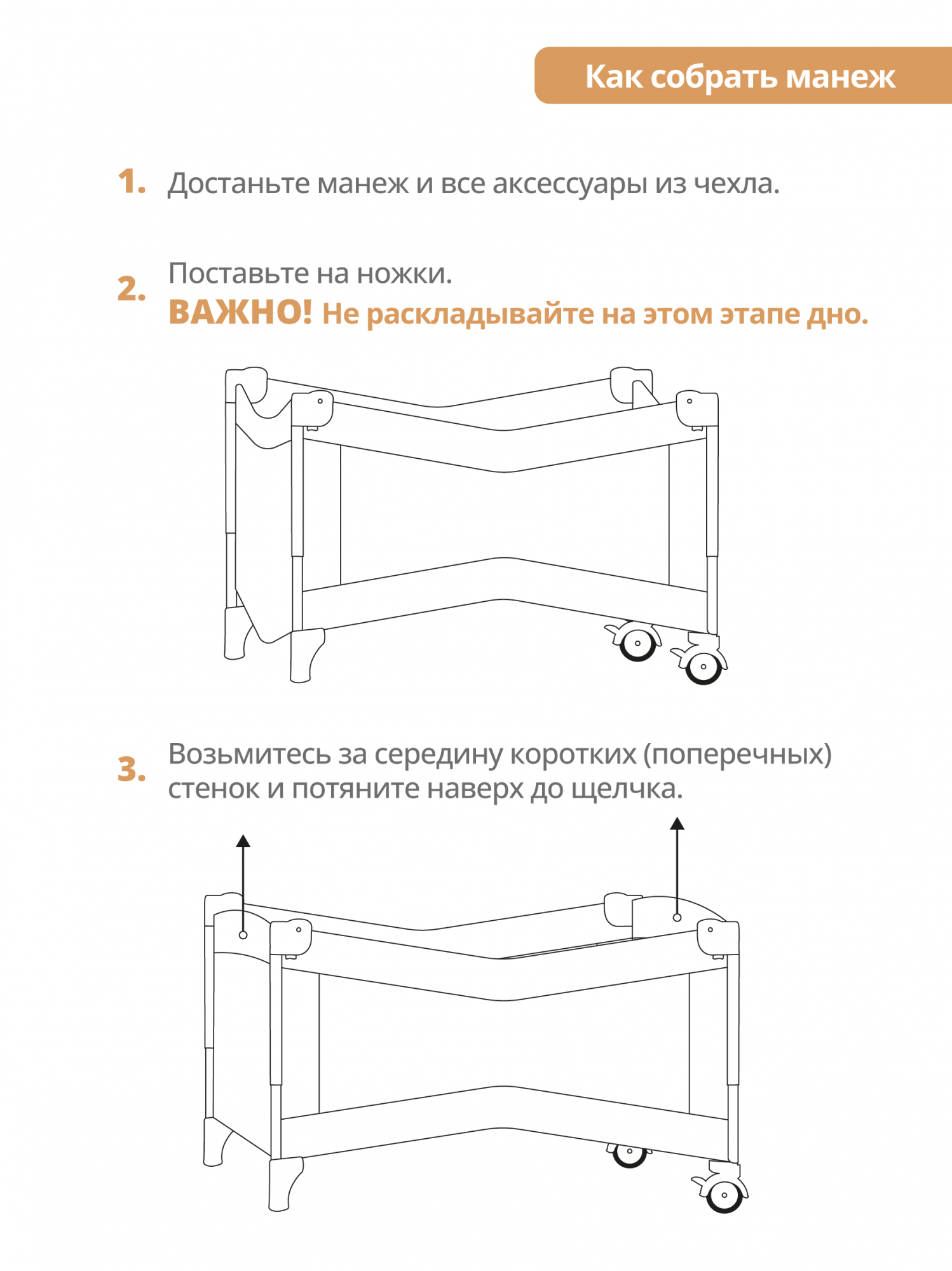 Как собрать манеж

1. Достаньте манеж и все аксессуары из чехла.

2. Поставьте на ножки.
ВАЖНО! Не раскладывайте на этом этапе дно.

3. Возьмитесь за середину коротких (поперечных) стенок и потяните наверх до щелчка.