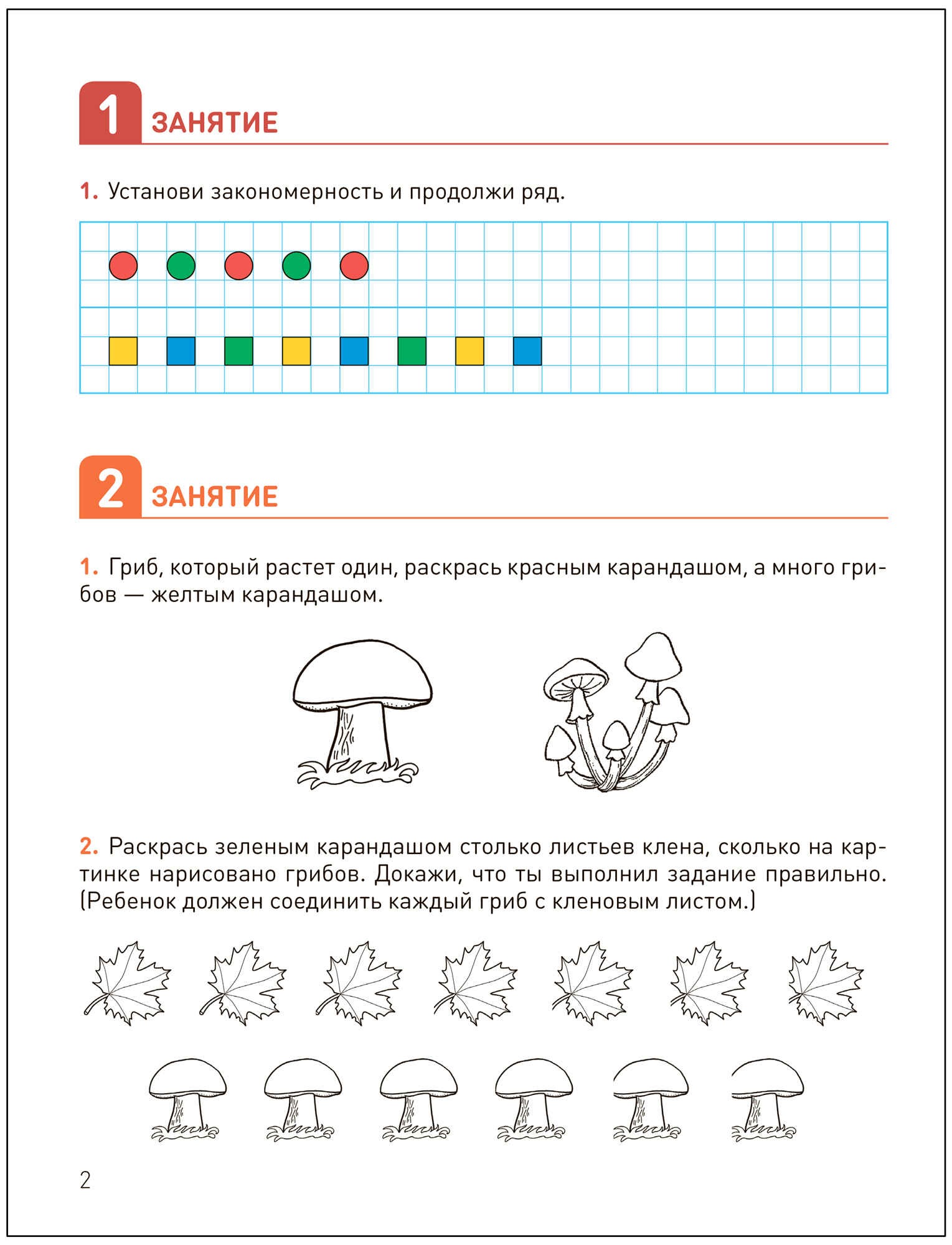 1 ЗАНЯТИЕ

1. Установи закономерность и продолжи ряд.

2 ЗАНЯТИЕ

1. Гриб, который растет один, раскрась красным карандашом, а много грибов — желтым карандашом.

2. Раскрась зеленым карандашом столько листьев клена, сколько на картинке нарисовано грибов. Докажи, что ты выполнил задание правильно. (Ребенок должен соединить каждый гриб с кленовым листом.)

2