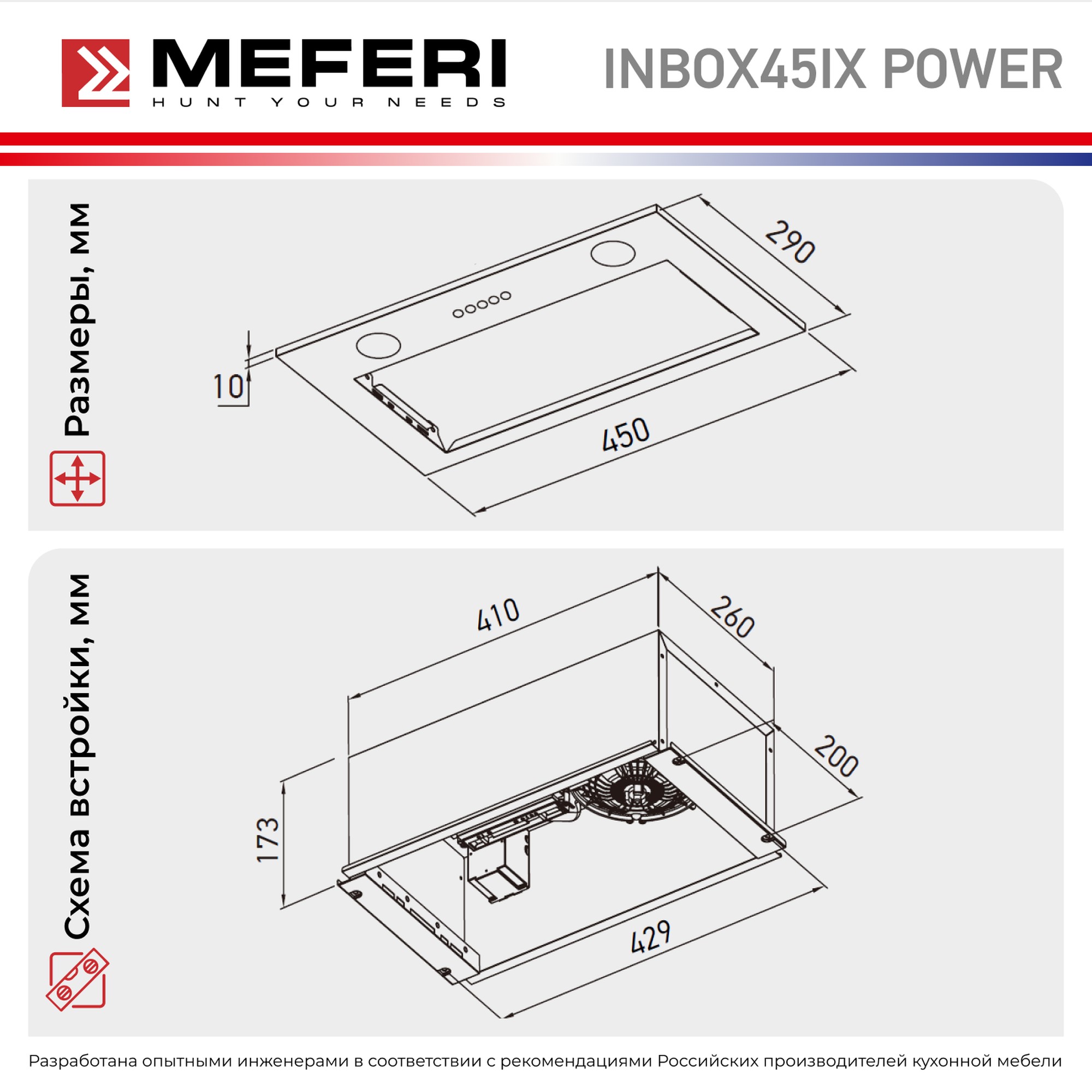 MEFERI
HUNT YOUR NEEDS

INBOX45IX POWER

Размеры, мм

290

10

450

Схема встройки, мм

410

260

200

173

429

Разработана опытными инженерами в соответствии с рекомендациями Российских производителей кухонной мебели