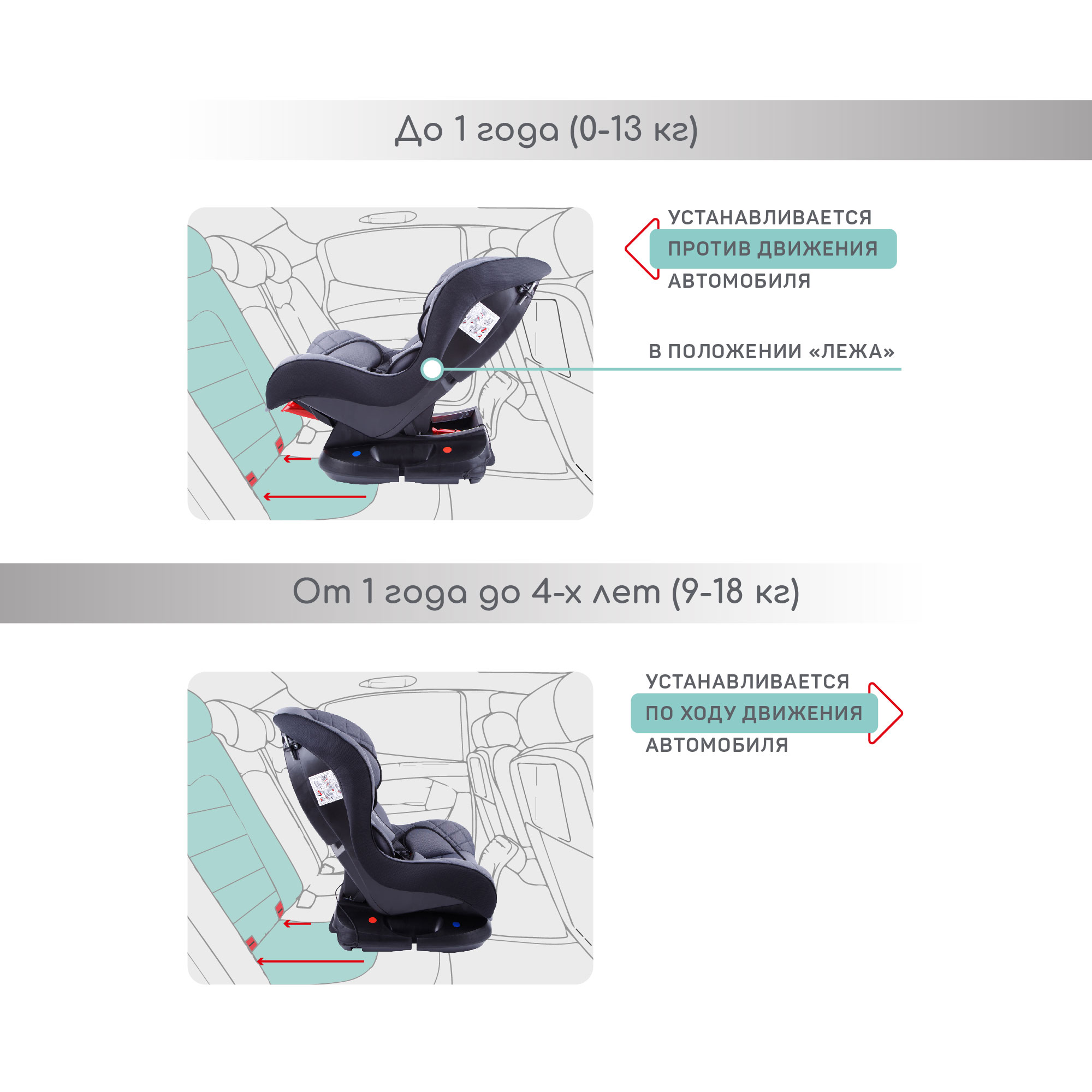 До 1 года (0-13 кг)

УСТАНАВЛИВАЕТСЯ
ПРОТИВ ДВИЖЕНИЯ
АВТОМОБИЛЯ

В ПОЛОЖЕНИИ «ЛЕЖА»

От 1 года до 4-х лет (9-18 кг)

УСТАНАВЛИВАЕТСЯ
ПО ХОДУ ДВИЖЕНИЯ
АВТОМОБИЛЯ