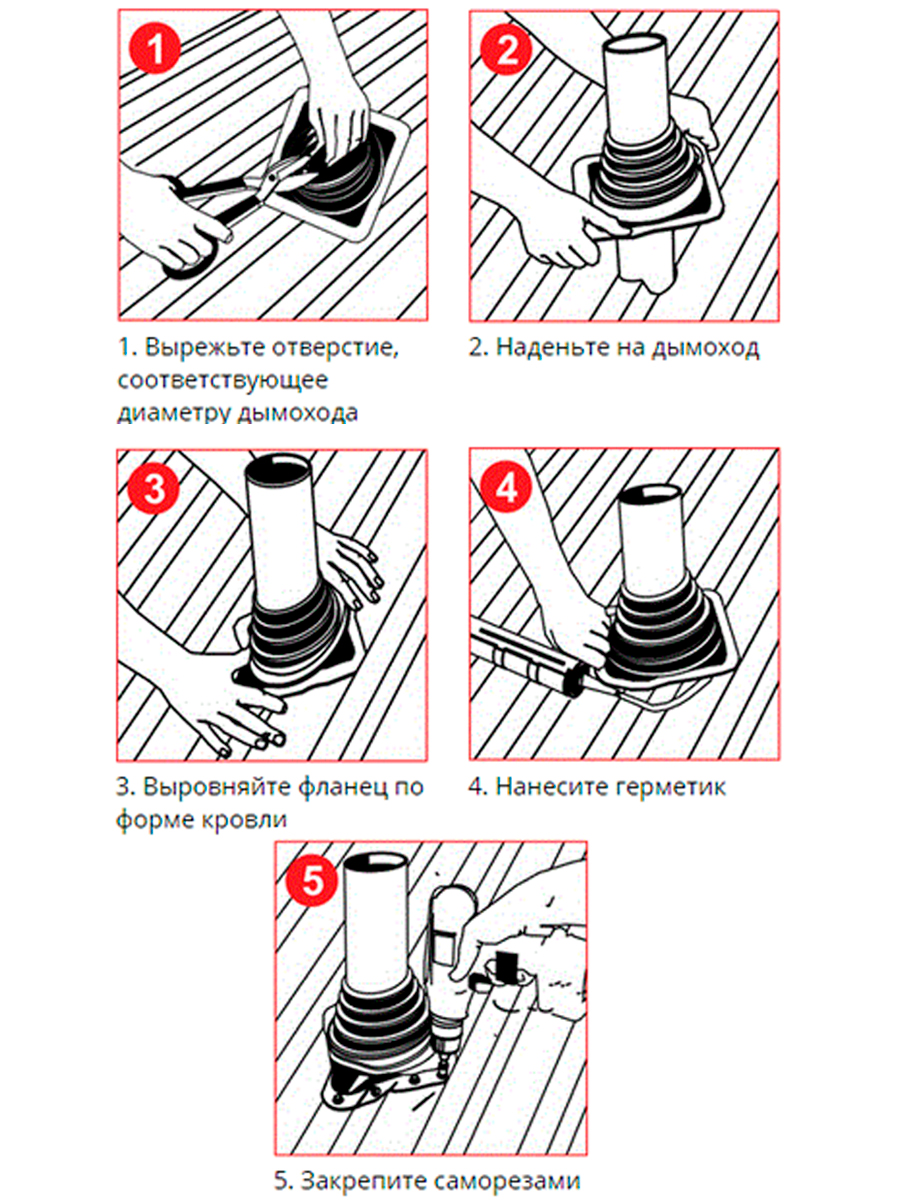 1

1. Вырежьте отверстие, соответствующее диаметру дымохода

2

2. Наденьте на дымоход

3

3. Выровняйте фланец по форме кровли

4

4. Нанесите герметик

5

5. Закрепите саморезами