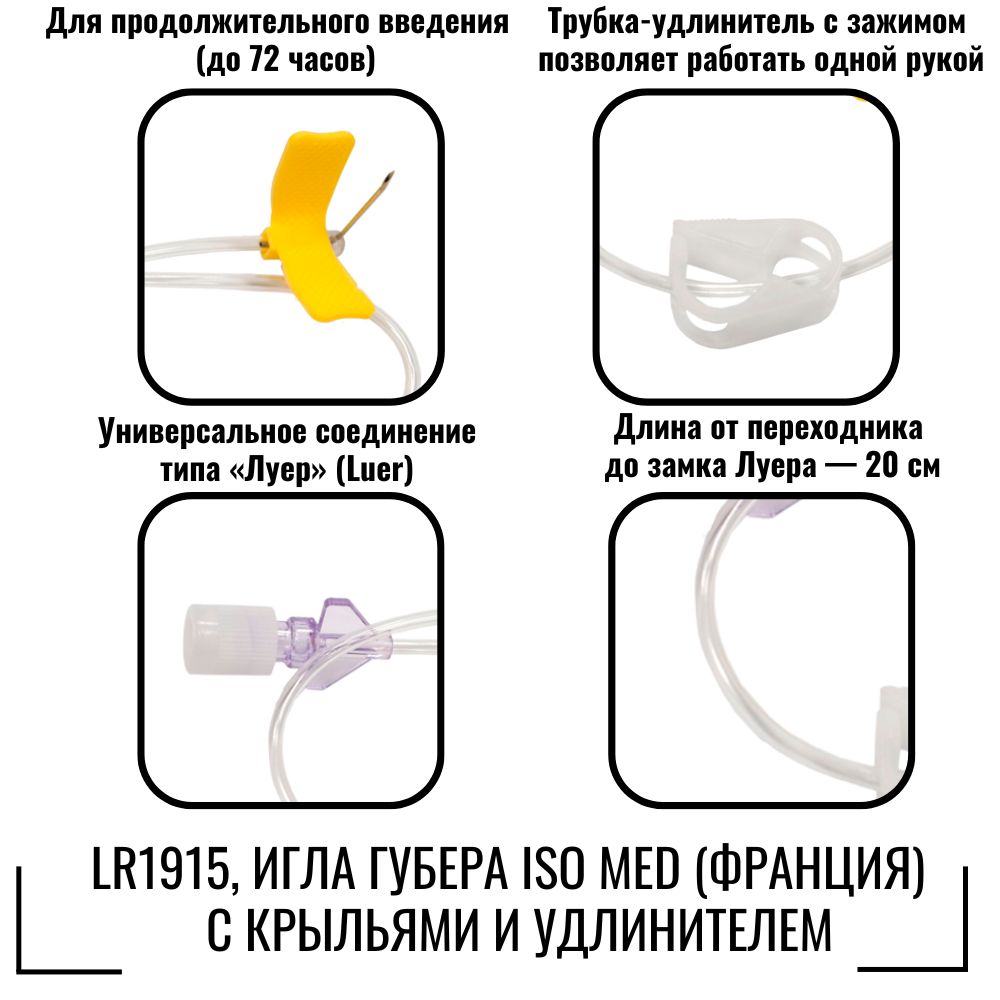 Для продолжительного введения (до 72 часов)

Трубка-удлинитель с зажимом позволяет работать одной рукой

Универсальное соединение типа «Луер» (Luer)

Длина от переходника до замка Луера — 20 см

LR1915, ИГЛА ГУБЕРА ISO MED (ФРАНЦИЯ) С КРЫЛЬЯМИ И УДЛИНИТЕЛЕМ