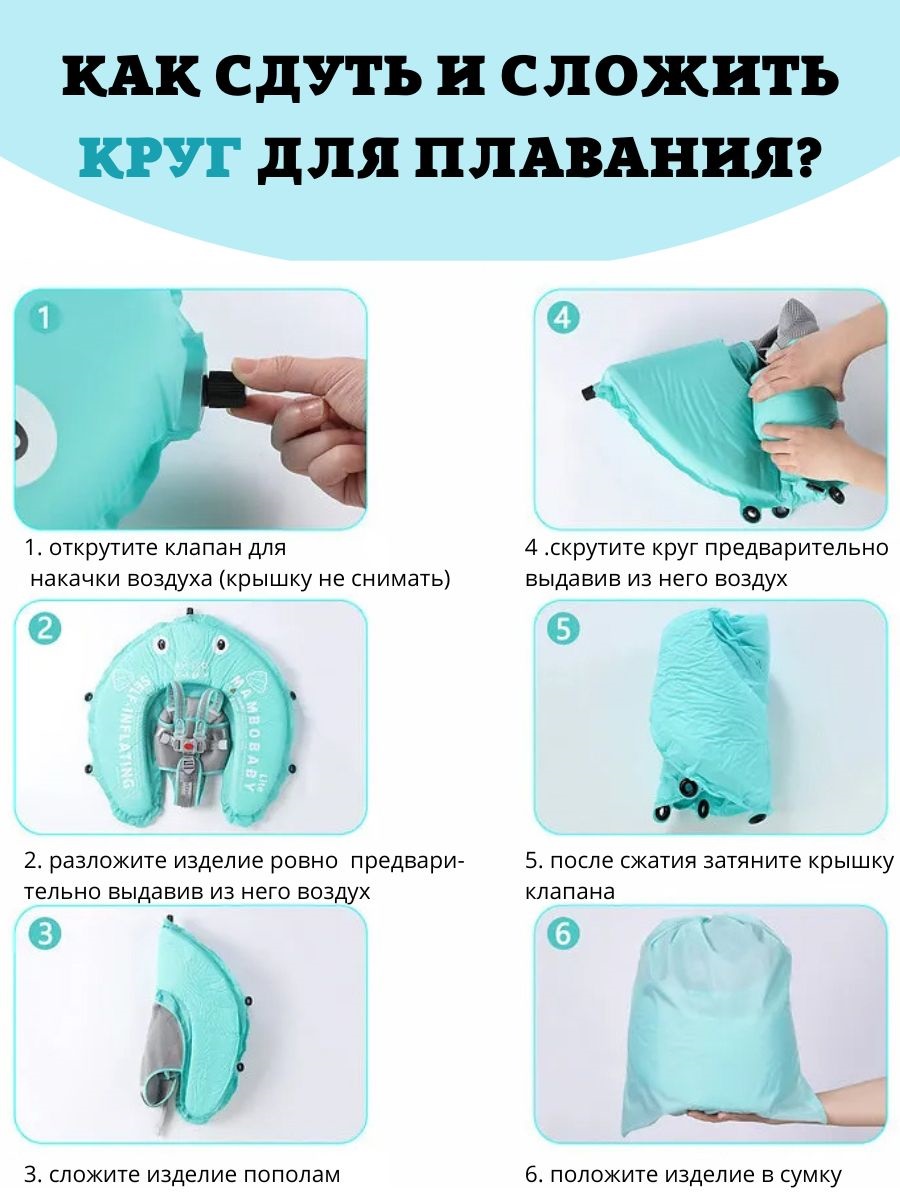 КАК СДУТЬ И СЛОЖИТЬ КРУГ ДЛЯ ПЛАВАНИЯ?

1

1. открутите клапан для накачки воздуха (крышку не снимать)

2

SELF-INFLATING MAMBOBABY Lite

2. разложите изделие ровно предварительно выдавив из него воздух

3

3. сложите изделие пополам

4

4 .скрутите круг предварительно выдавив из него воздух

5

5. после сжатия затяните крышку клапана

6

6. положите изделие в сумку