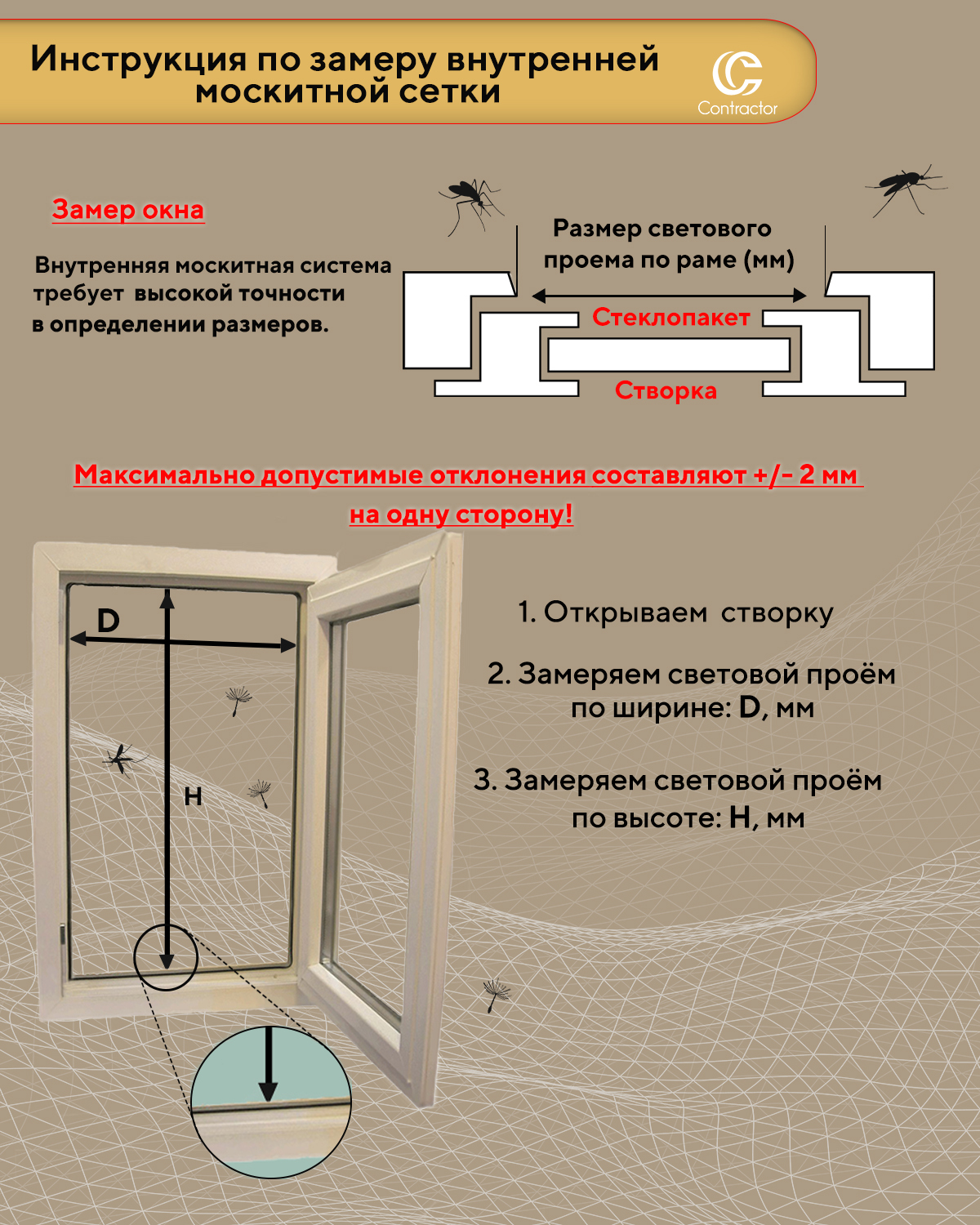 Инструкция по замеру внутренней москитной сетки

Contractor

Замер окна

Внутренняя москитная система требует высокой точности в определении размеров.

Размер светового проема по раме (мм)

Стеклопакет

Створка

Максимально допустимые отклонения составляют +/- 2 мм на одну сторону!

D

H

1. Открываем створку

2. Замеряем световой проём по ширине: D, мм

3. Замеряем световой проём по высоте: H, мм