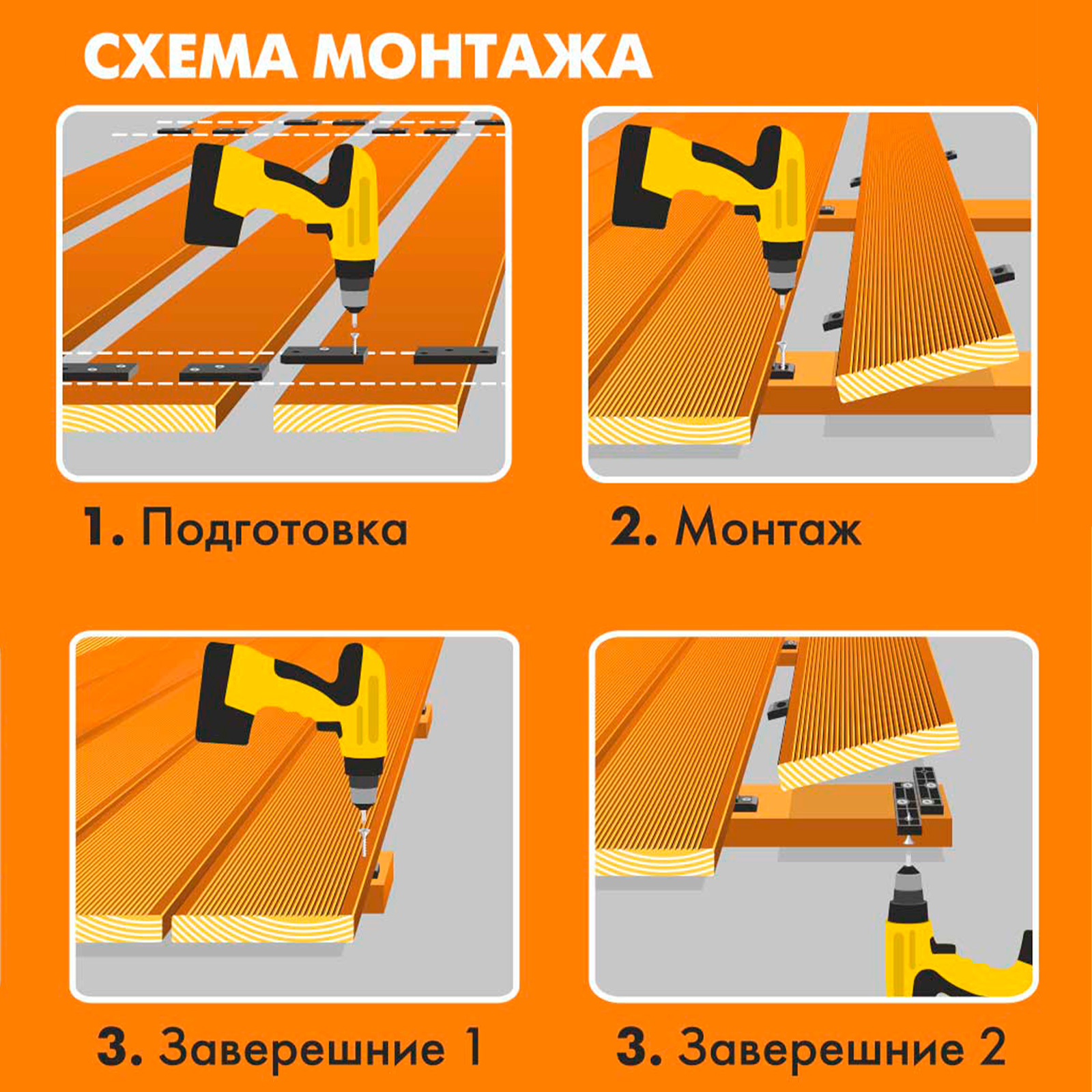 СХЕМА МОНТАЖА

1. Подготовка

2. Монтаж

3. Заверешние 1

3. Заверешние 2