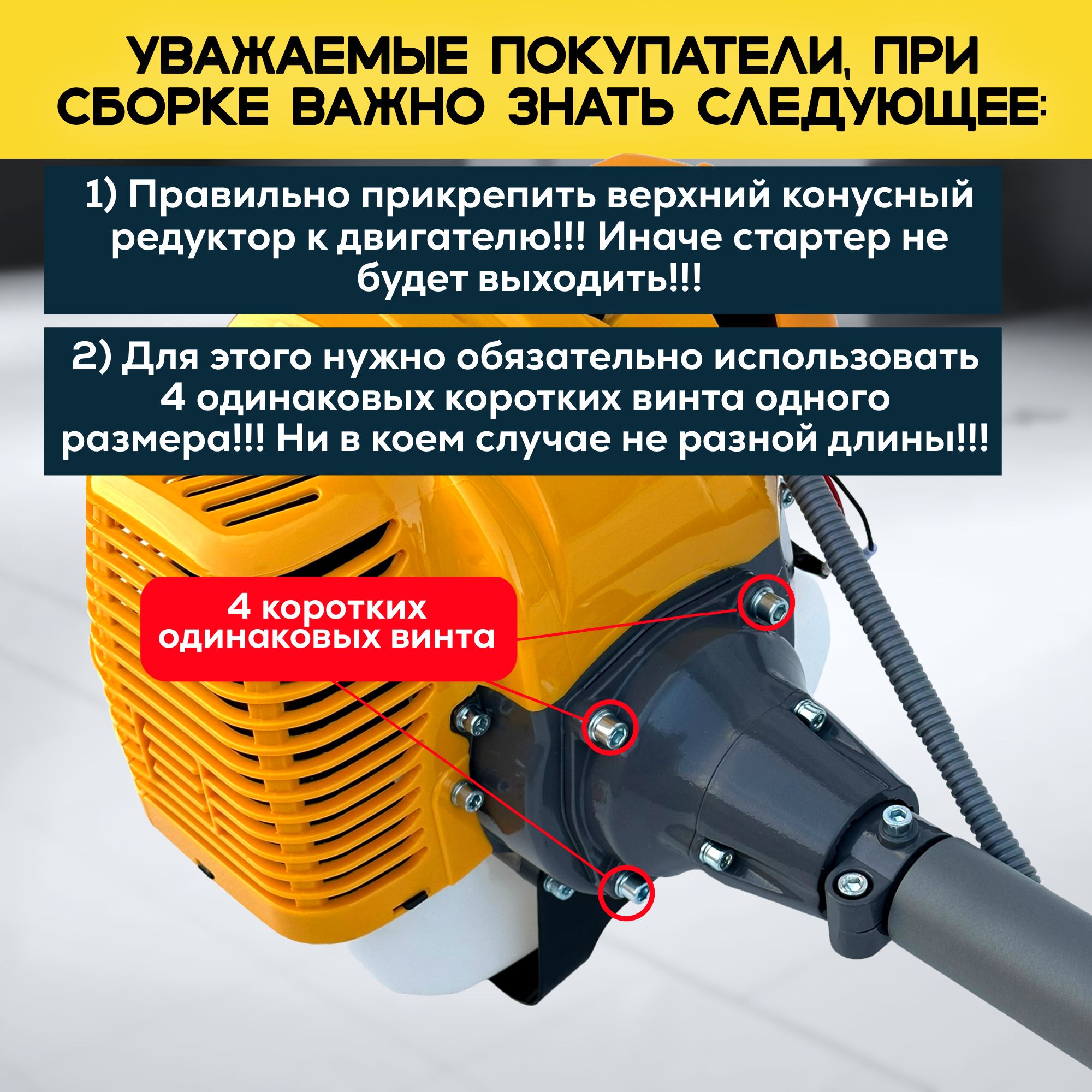 УВАЖАЕМЫЕ ПОКУПАТЕЛИ, ПРИ СБОРКЕ ВАЖНО ЗНАТЬ СЛЕДУЮЩЕЕ:

1) Правильно прикрепить верхний конусный редуктор к двигателю!!! Иначе стартер не будет выходить!!!

2) Для этого нужно обязательно использовать 4 одинаковых коротких винта одного размера!!! Ни в коем случае не разной длины!!!

4 коротких одинаковых винта