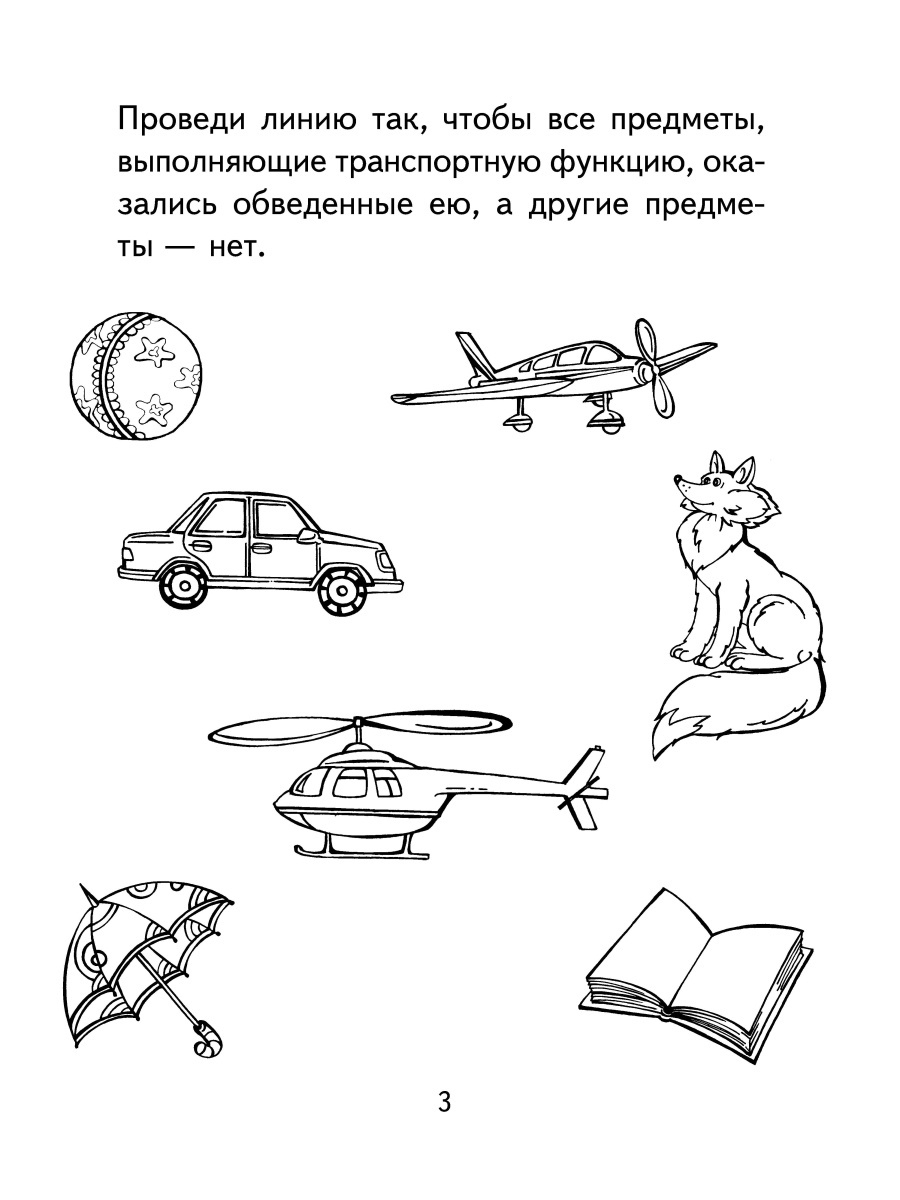 Проведи линию так, чтобы все предметы, выполняющие транспортную функцию, оказались обведенные ею, а другие предметы — нет.

3