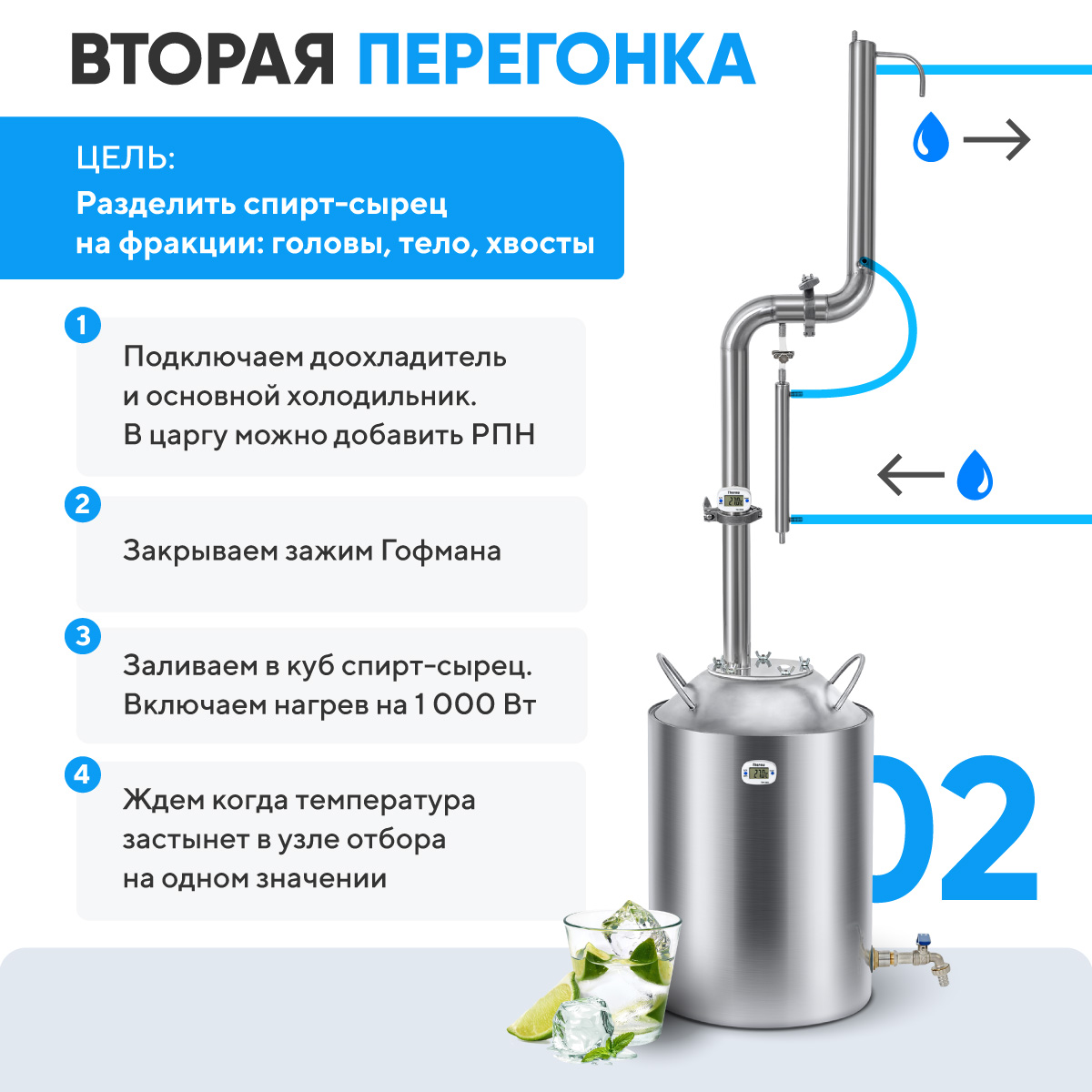 ВТОРАЯ ПЕРЕГОНКА

ЦЕЛЬ:
Разделить спирт-сырец на фракции: головы, тело, хвосты

1
Подключаем доохладитель и основной холодильник. В царгу можно добавить РПН

2
Закрываем зажим Гофмана

3
Заливаем в куб спирт-сырец. Включаем нагрев на 1 000 Вт

4
Ждем когда температура застынет в узле отбора на одном значении

02