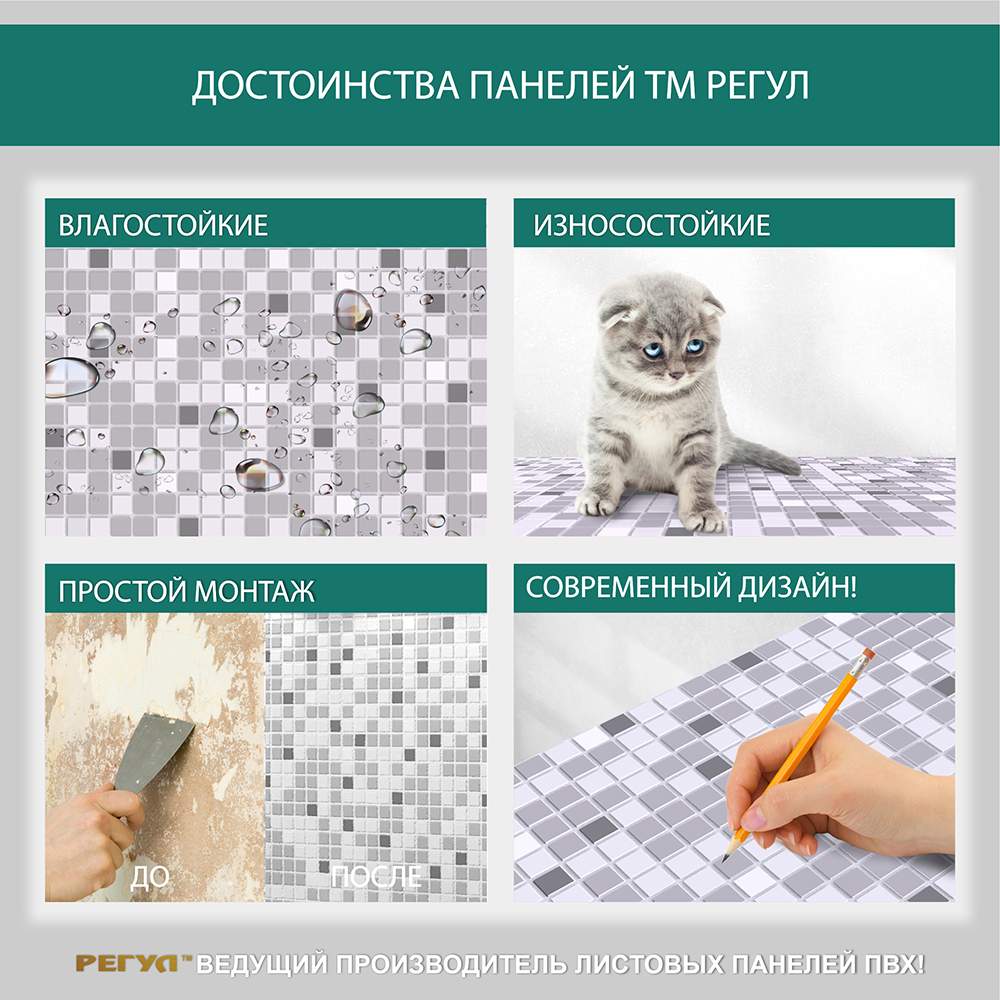 ДОСТОИНСТВА ПАНЕЛЕЙ ТМ РЕГУЛ

ВЛАГОСТОЙКИЕ

ИЗНОСОСТОЙКИЕ

ПРОСТОЙ МОНТАЖ

ДО

ПОСЛЕ

СОВРЕМЕННЫЙ ДИЗАЙН!

РЕГУЛ™ ВЕДУЩИЙ ПРОИЗВОДИТЕЛЬ ЛИСТОВЫХ ПАНЕЛЕЙ ПВХ!