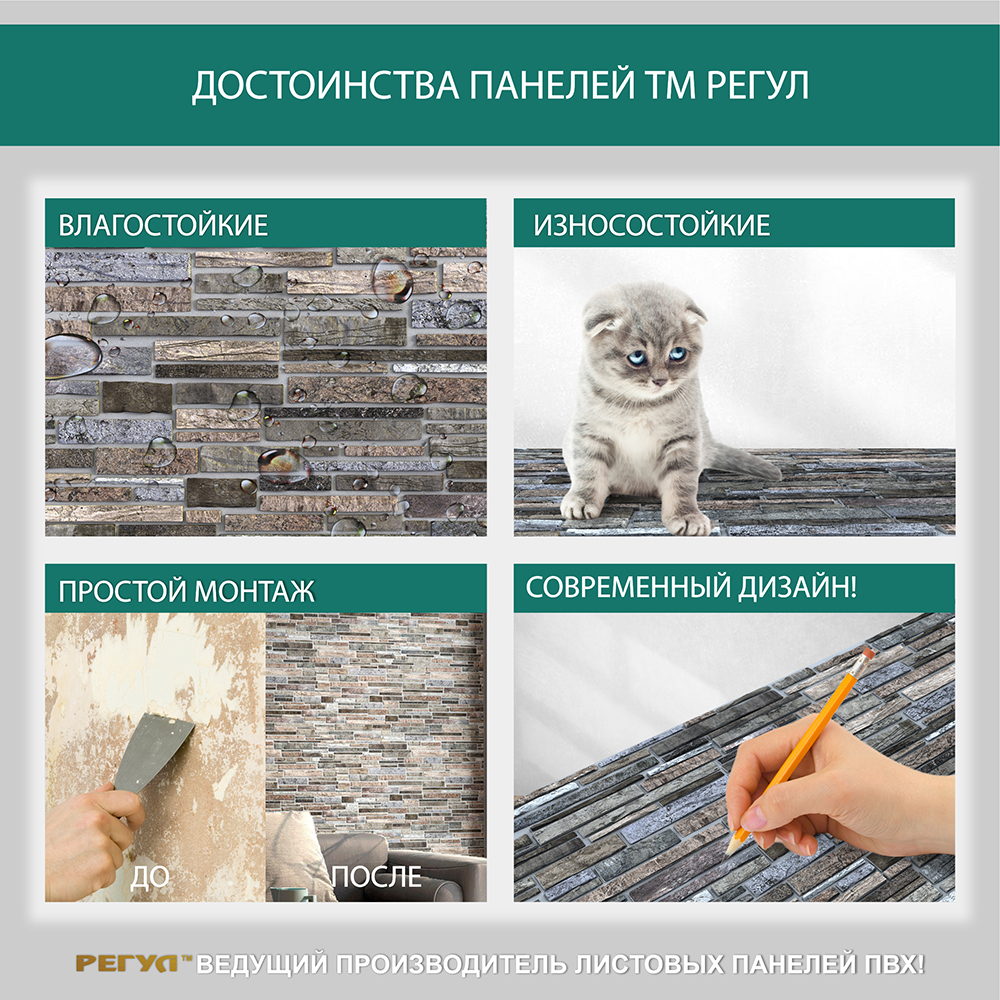 ДОСТОИНСТВА ПАНЕЛЕЙ ТМ РЕГУЛ

ВЛАГОСТОЙКИЕ

ИЗНОСОСТОЙКИЕ

ПРОСТОЙ МОНТАЖ

ДО

ПОСЛЕ

СОВРЕМЕННЫЙ ДИЗАЙН!

РЕГУЛ™ ВЕДУЩИЙ ПРОИЗВОДИТЕЛЬ ЛИСТОВЫХ ПАНЕЛЕЙ ПВХ!