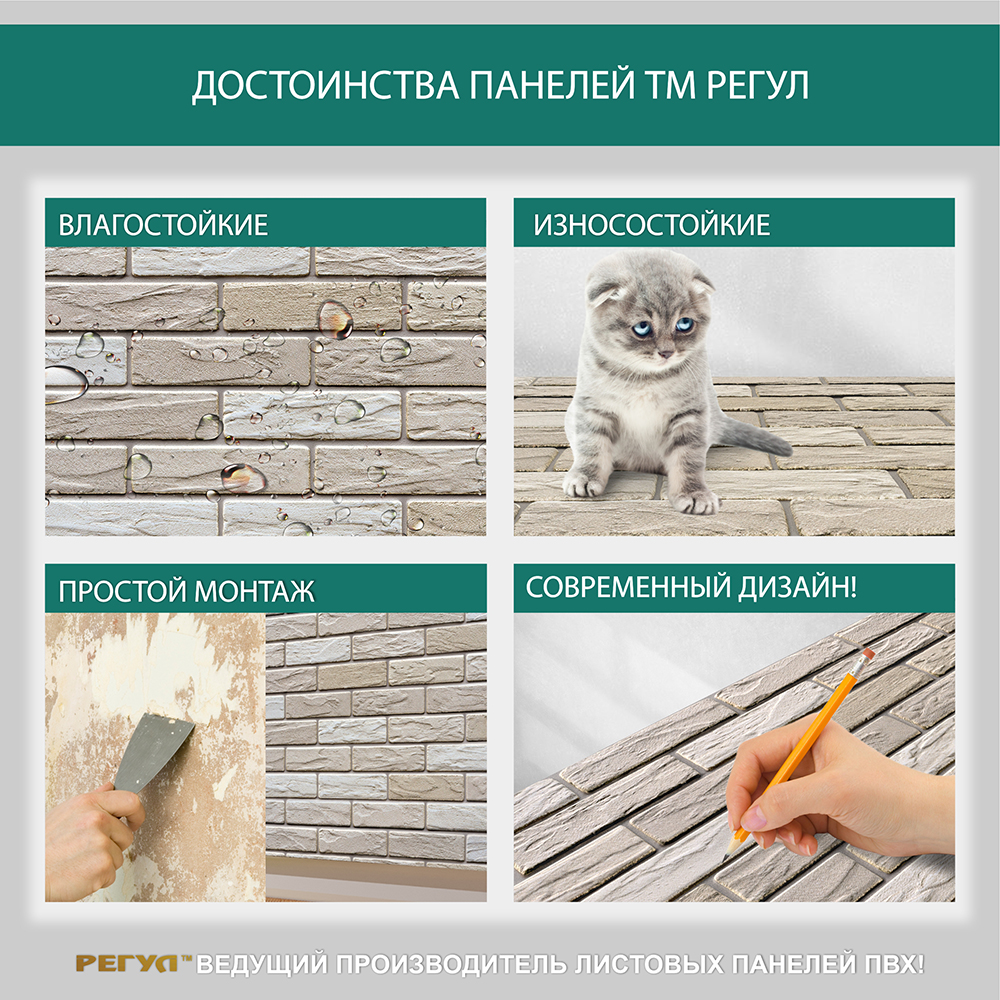 ДОСТОИНСТВА ПАНЕЛЕЙ ТМ РЕГУЛ

ВЛАГОСТОЙКИЕ

ИЗНОСОСТОЙКИЕ

ПРОСТОЙ МОНТАЖ

СОВРЕМЕННЫЙ ДИЗАЙН!

РЕГУЛ™ ВЕДУЩИЙ ПРОИЗВОДИТЕЛЬ ЛИСТОВЫХ ПАНЕЛЕЙ ПВХ!