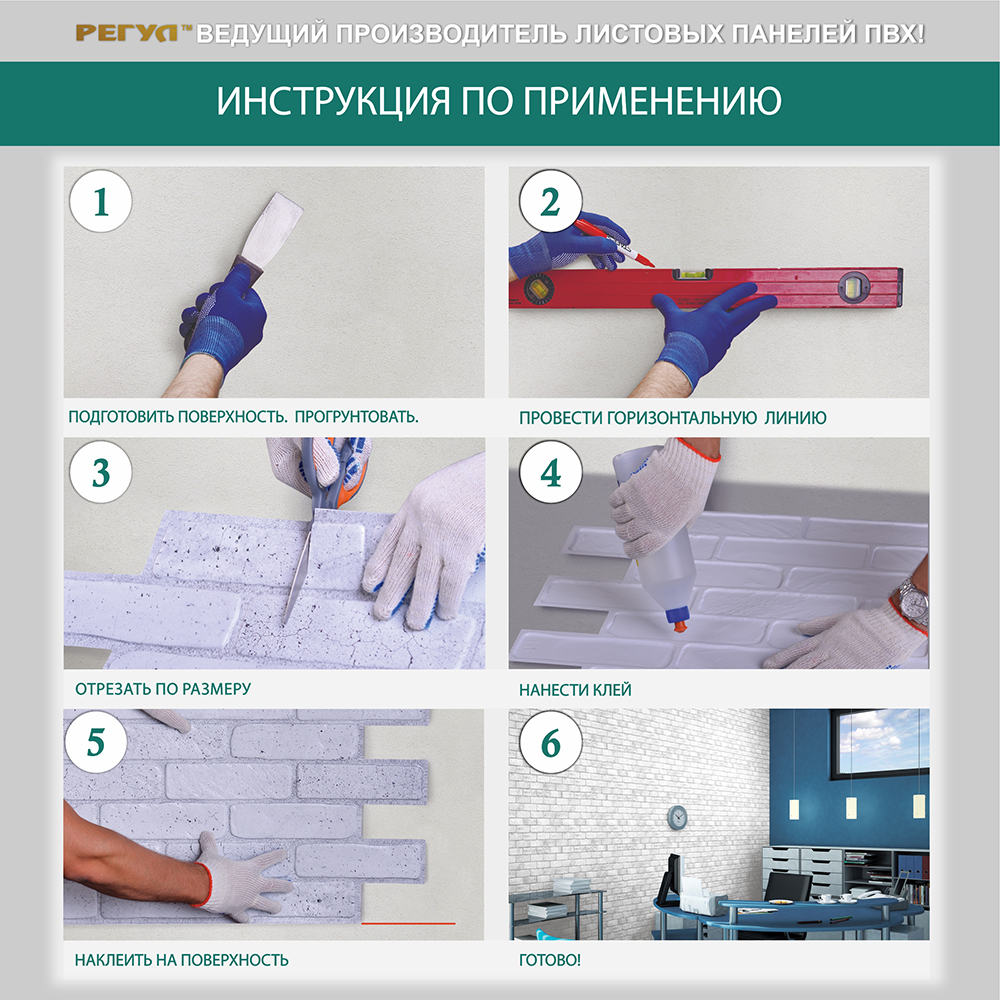 РЕГУЛ™ ВЕДУЩИЙ ПРОИЗВОДИТЕЛЬ ЛИСТОВЫХ ПАНЕЛЕЙ ПВХ!

ИНСТРУКЦИЯ ПО ПРИМЕНЕНИЮ

1

ПОДГОТОВИТЬ ПОВЕРХНОСТЬ. ПРОГРУНТОВАТЬ.

2

ПРОВЕСТИ ГОРИЗОНТАЛЬНУЮ ЛИНИЮ

3

ОТРЕЗАТЬ ПО РАЗМЕРУ

4

НАНЕСТИ КЛЕЙ

5

НАКЛЕИТЬ НА ПОВЕРХНОСТЬ

6

ГОТОВО!